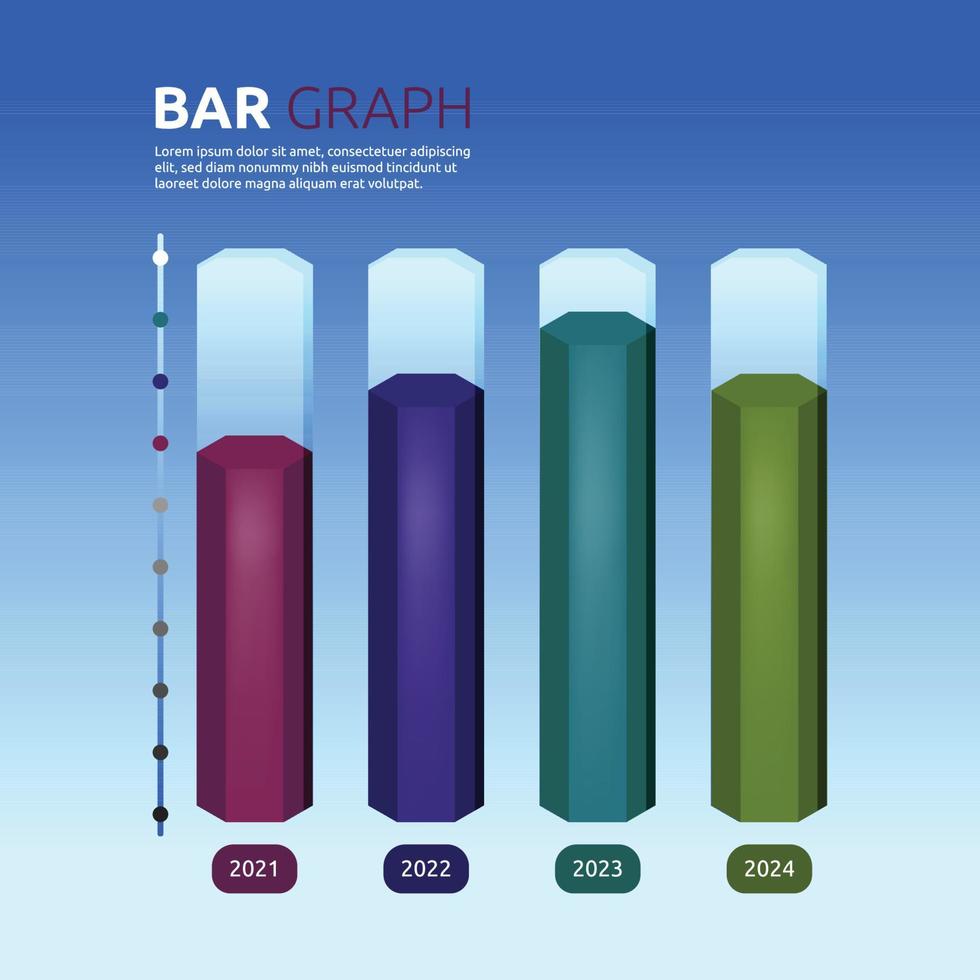 BAR GRAPH

Lorem ipsum dolor sit amet, consectetuer adipiscing elit, sed diam nonummy nibh euismod tincidunt ut laoreet dolore magna aliquam erat volutpat.

2021

2022

2023

2024