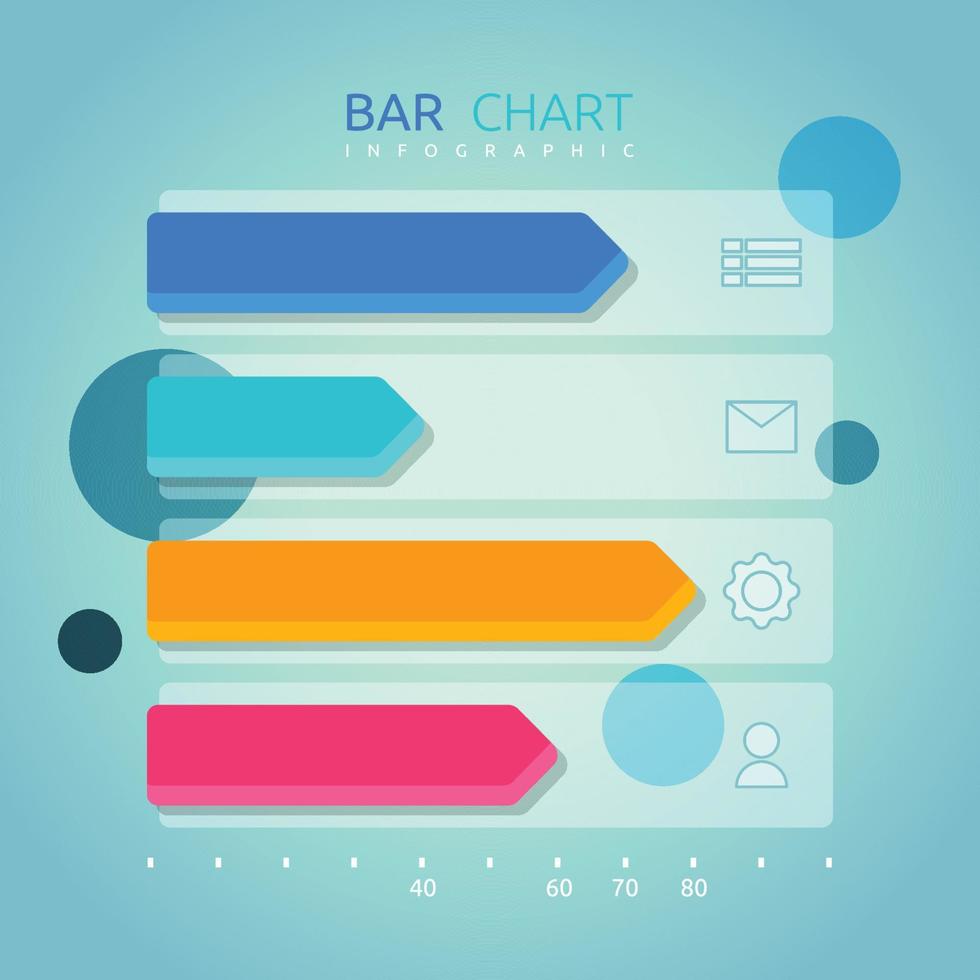 BAR CHART
INFOGRAPHIC

40 60 70 80