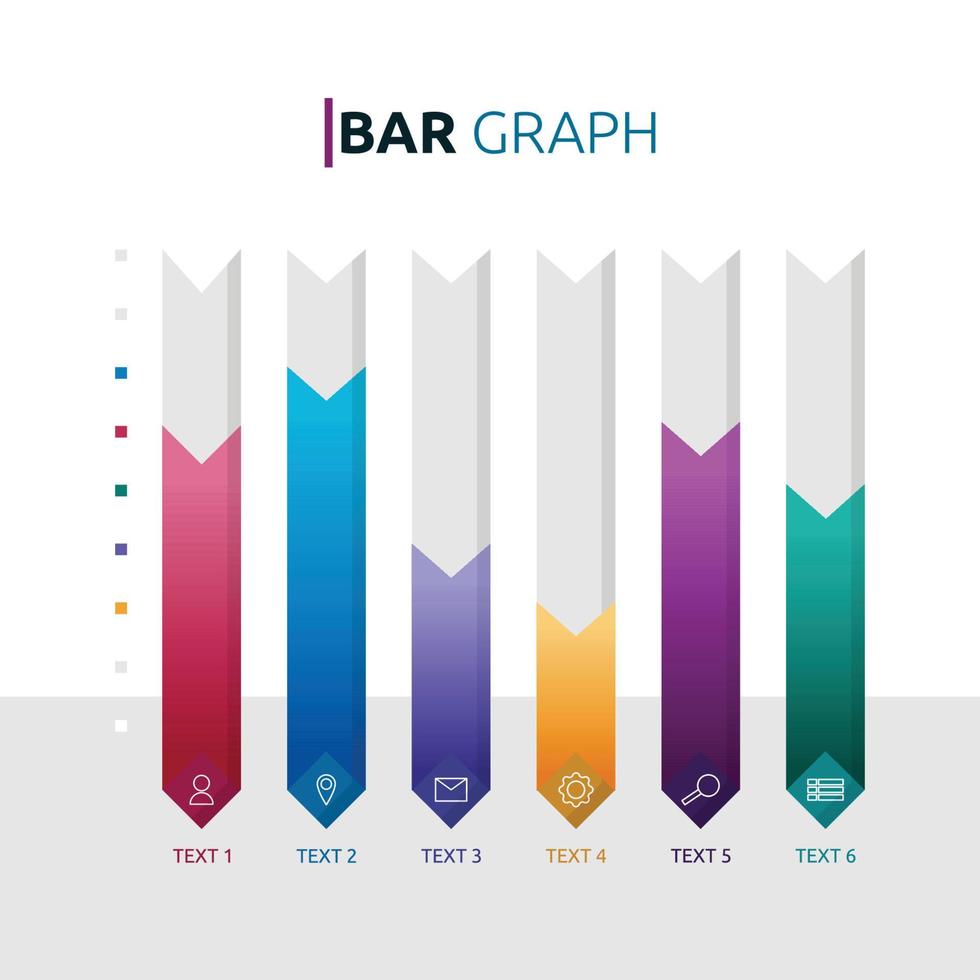 BAR GRAPH

TEXT 1 TEXT 2 TEXT 3 TEXT 4 TEXT 5 TEXT 6