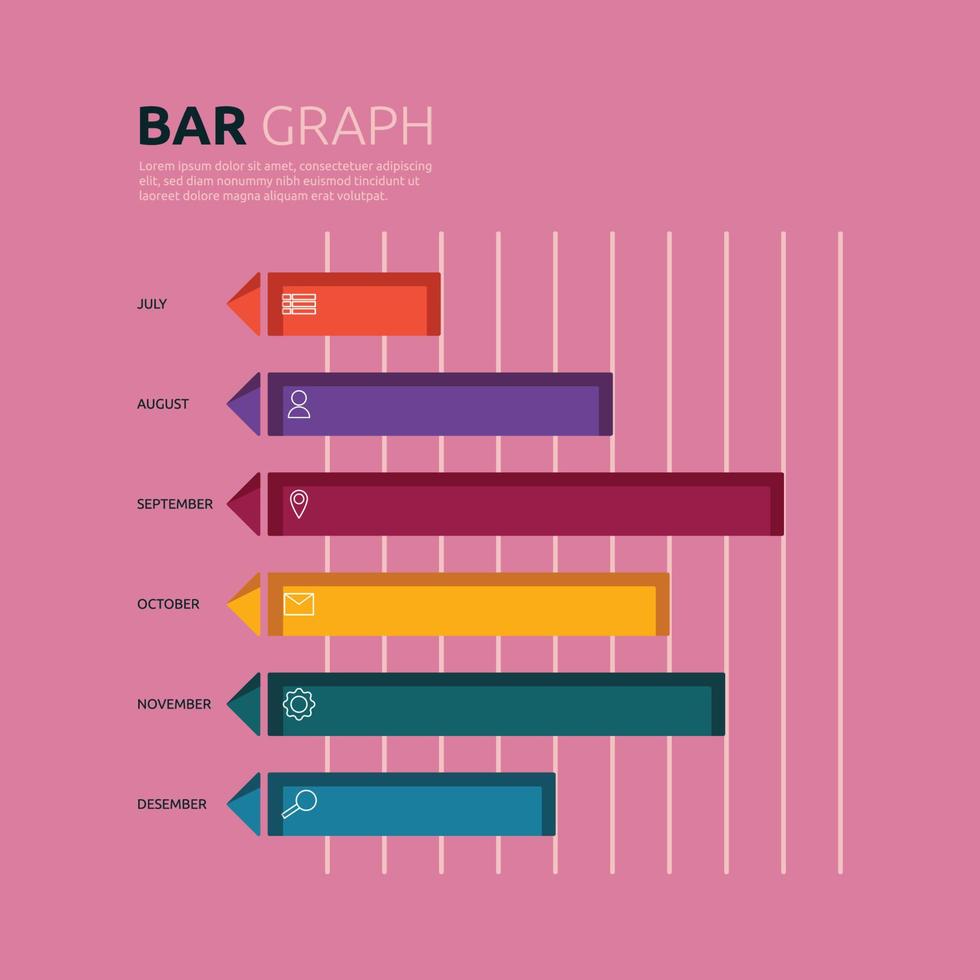 BAR GRAPH

Lorem ipsum dolor sit amet, consectetuer adipiscing elit, sed diam nonummy nibh euismod tincidunt ut laoreet dolore magna aliquam erat volutpat.

JULY

AUGUST

SEPTEMBER

OCTOBER

NOVEMBER

DESEMBER