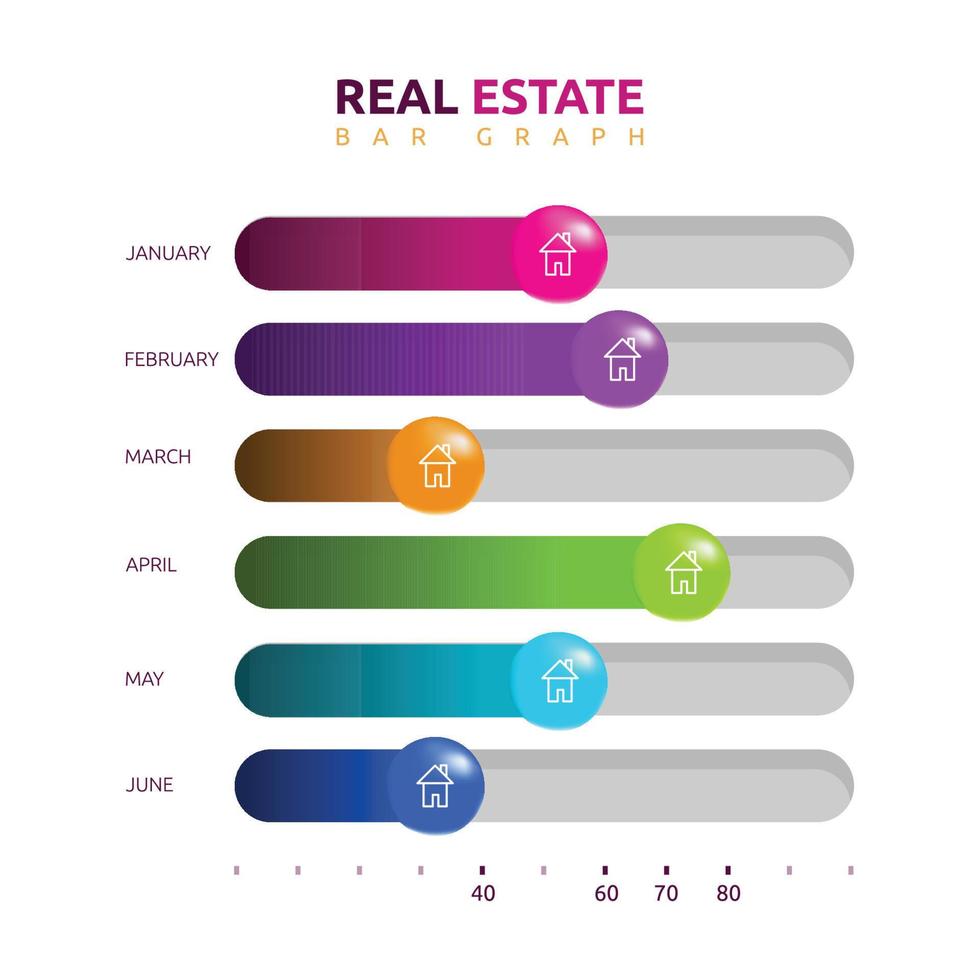 REAL ESTATE
BAR GRAPH

JANUARY

FEBRUARY

MARCH

APRIL

MAY

JUNE

40
60
70
80