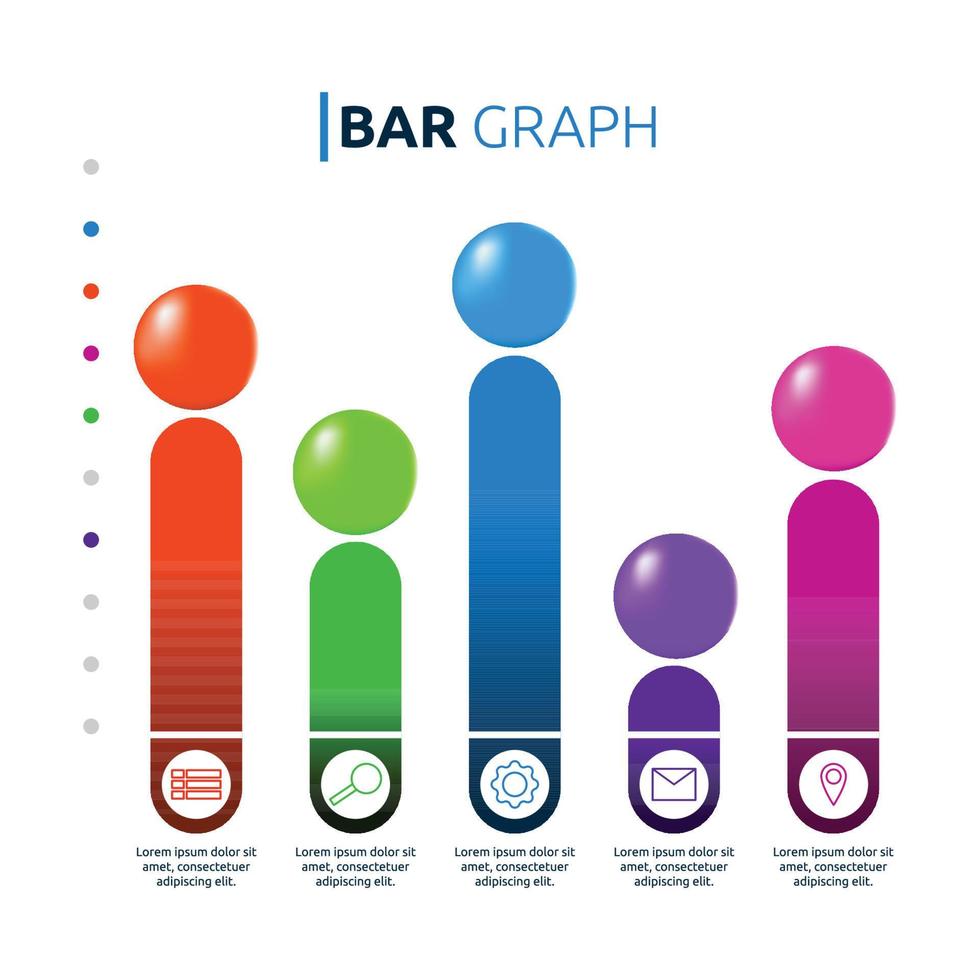 BAR GRAPH

Lorem ipsum dolor sit amet, consectetuer adipiscing elit.

Lorem ipsum dolor sit amet, consectetuer adipiscing elit.

Lorem ipsum dolor sit amet, consectetuer adipiscing elit.

Lorem ipsum dolor sit amet, consectetuer adipiscing elit.

Lorem ipsum dolor sit amet, consectetuer adipiscing elit.