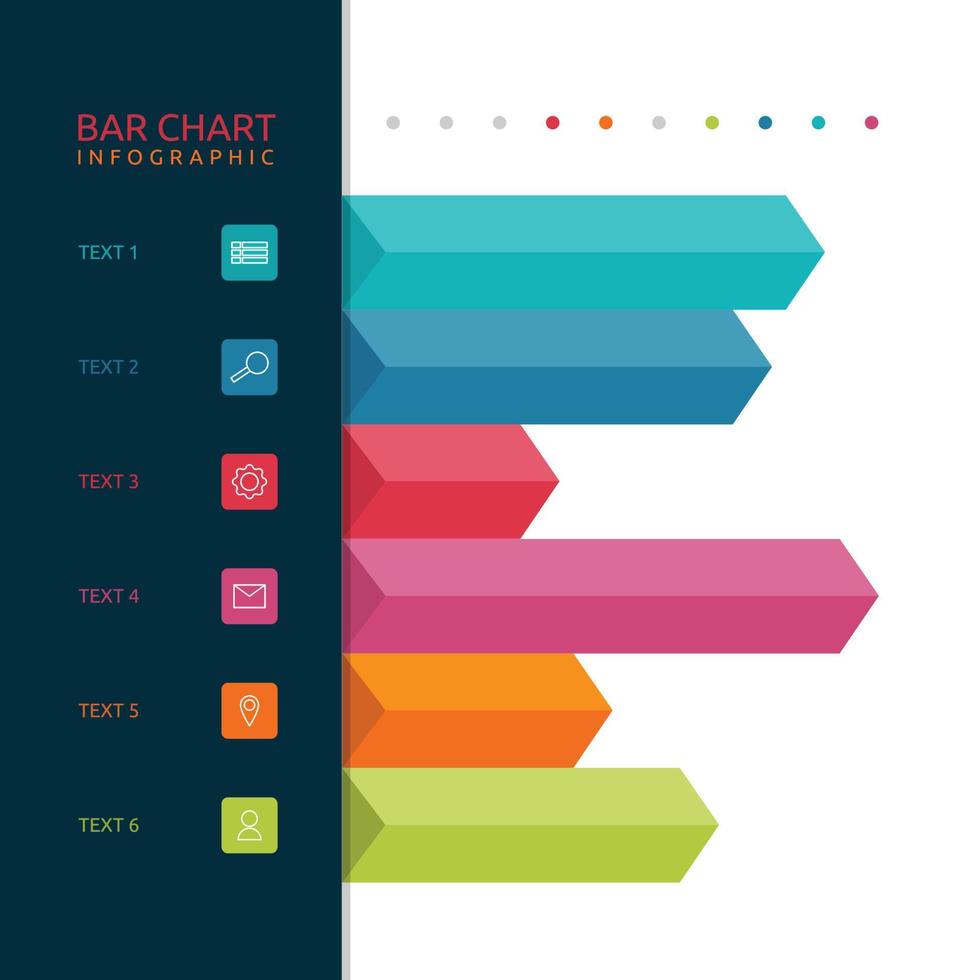 BAR CHART
INFOGRAPHIC

TEXT 1

TEXT 2

TEXT 3

TEXT 4

TEXT 5

TEXT 6