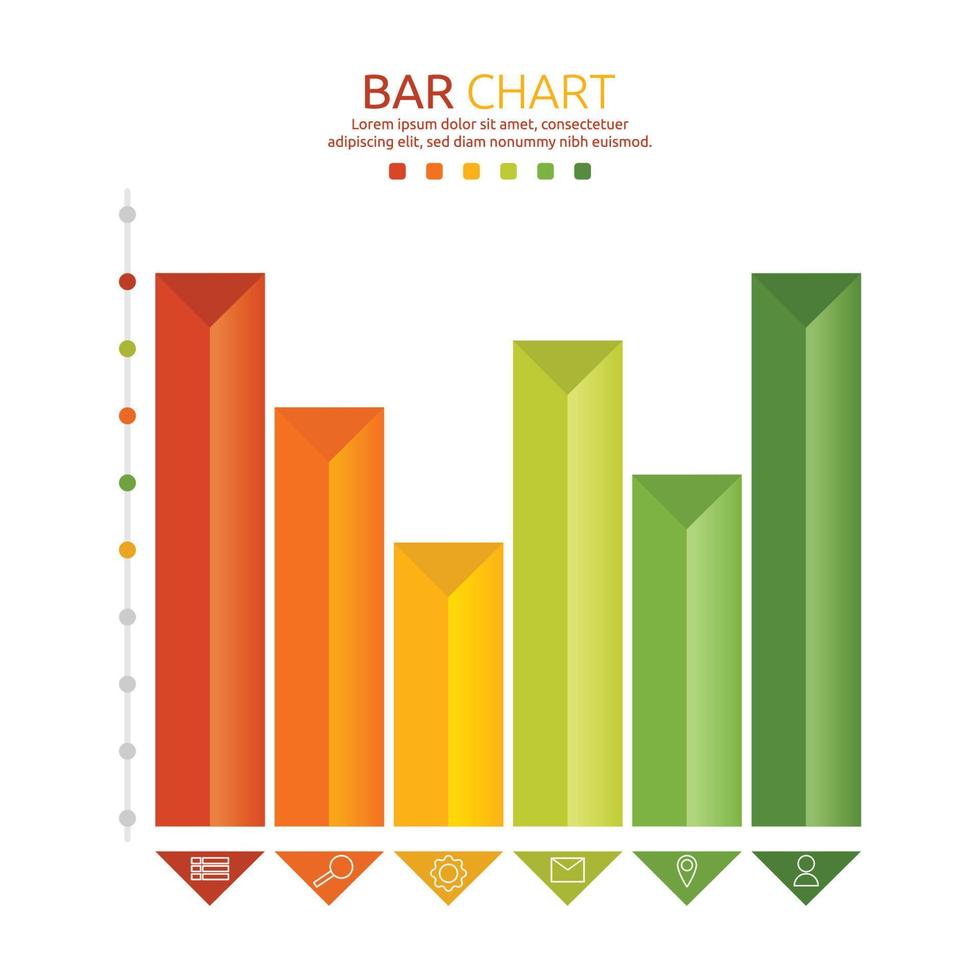 BAR CHART
Lorem ipsum dolor sit amet, consectetuer adipiscing elit, sed diam nonummy nibh euismod.