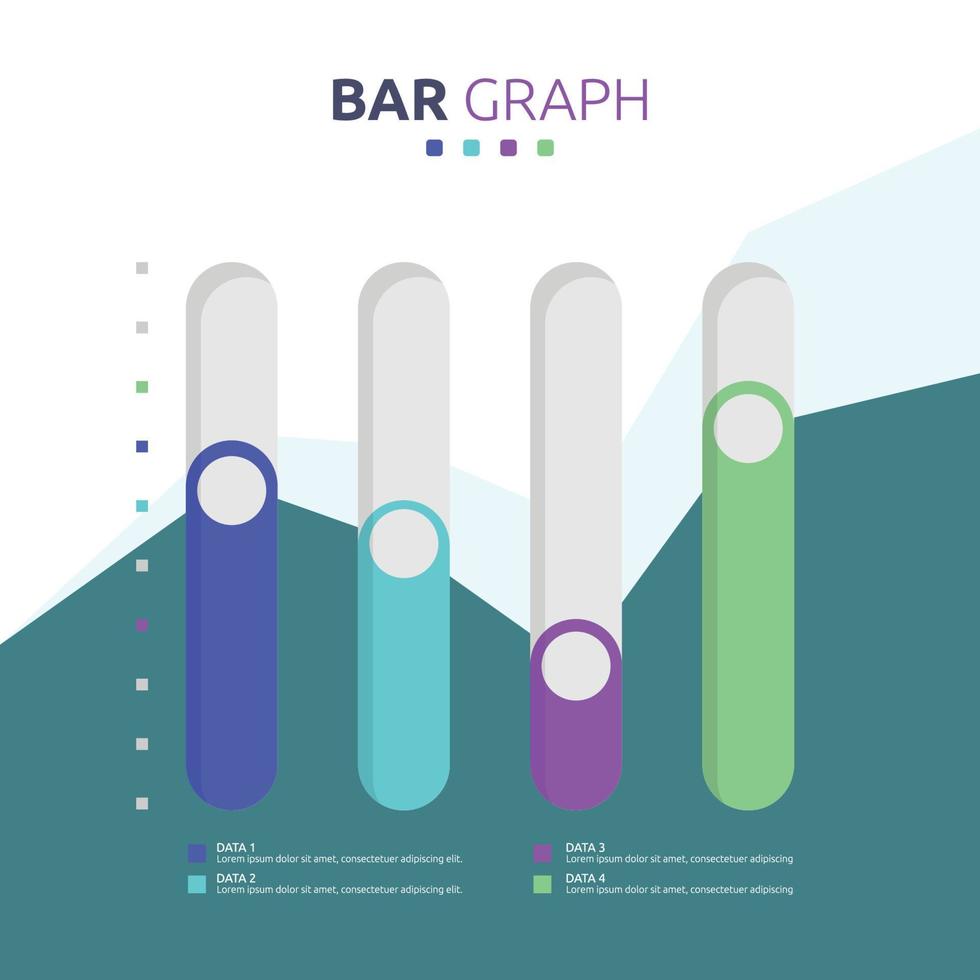 BAR GRAPH

DATA 1
Lorem ipsum dolor sit amet, consectetuer adipiscing elit.

DATA 2
Lorem ipsum dolor sit amet, consectetuer adipiscing elit.

DATA 3
Lorem ipsum dolor sit amet, consectetuer adipiscing

DATA 4
Lorem ipsum dolor sit amet, consectetuer adipiscing