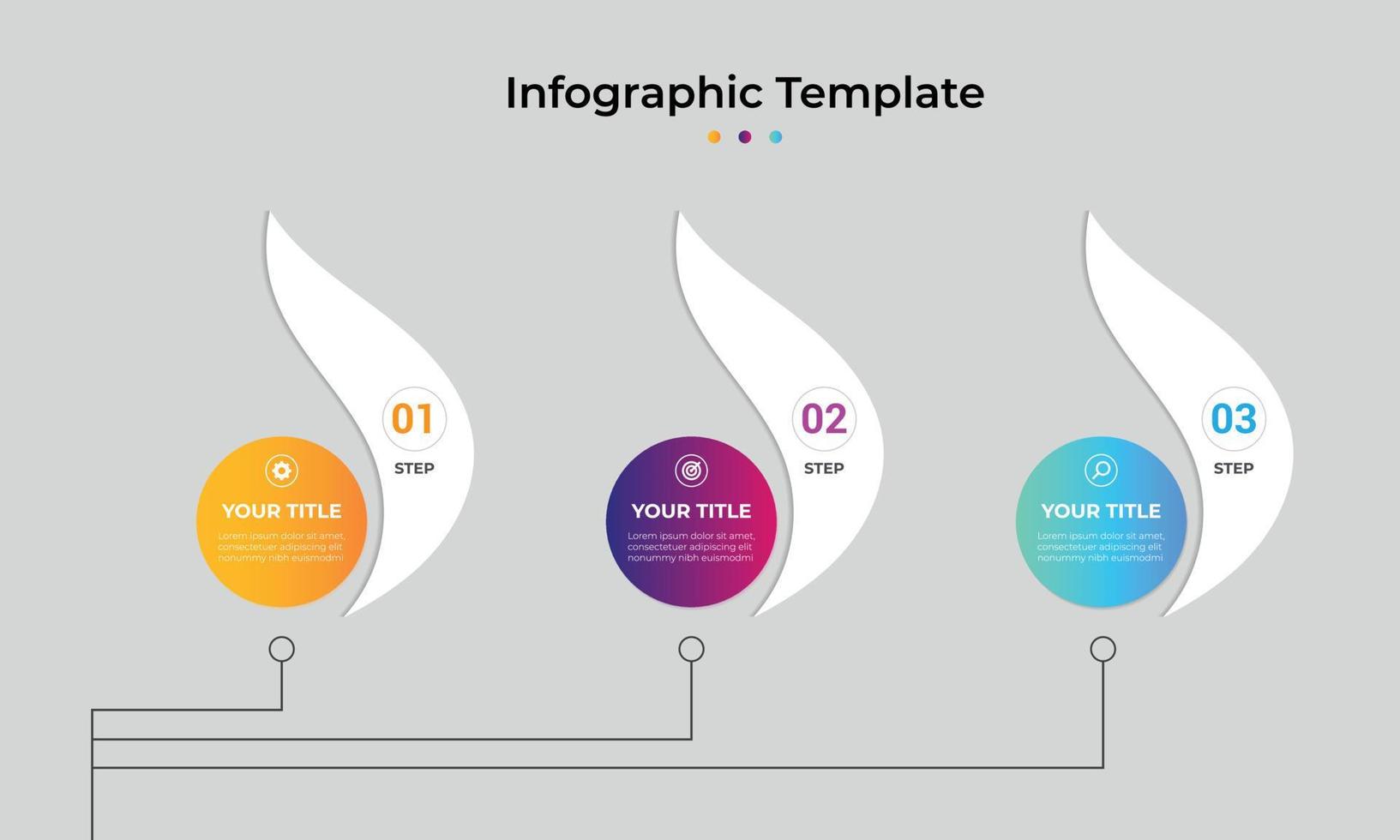 Infographic Template

01
STEP
YOUR TITLE
Lorem ipsum dolor sit amet, consectetuer adipiscing elit nonummy nibh euismodmi

02
STEP
YOUR TITLE
Lorem ipsum dolor sit amet, consectetuer adipiscing elit nonummy nibh euismodmi

03
STEP
YOUR TITLE
Lorem ipsum dolor sit amet, consectetuer adipiscing elit nonummy nibh euismodmi