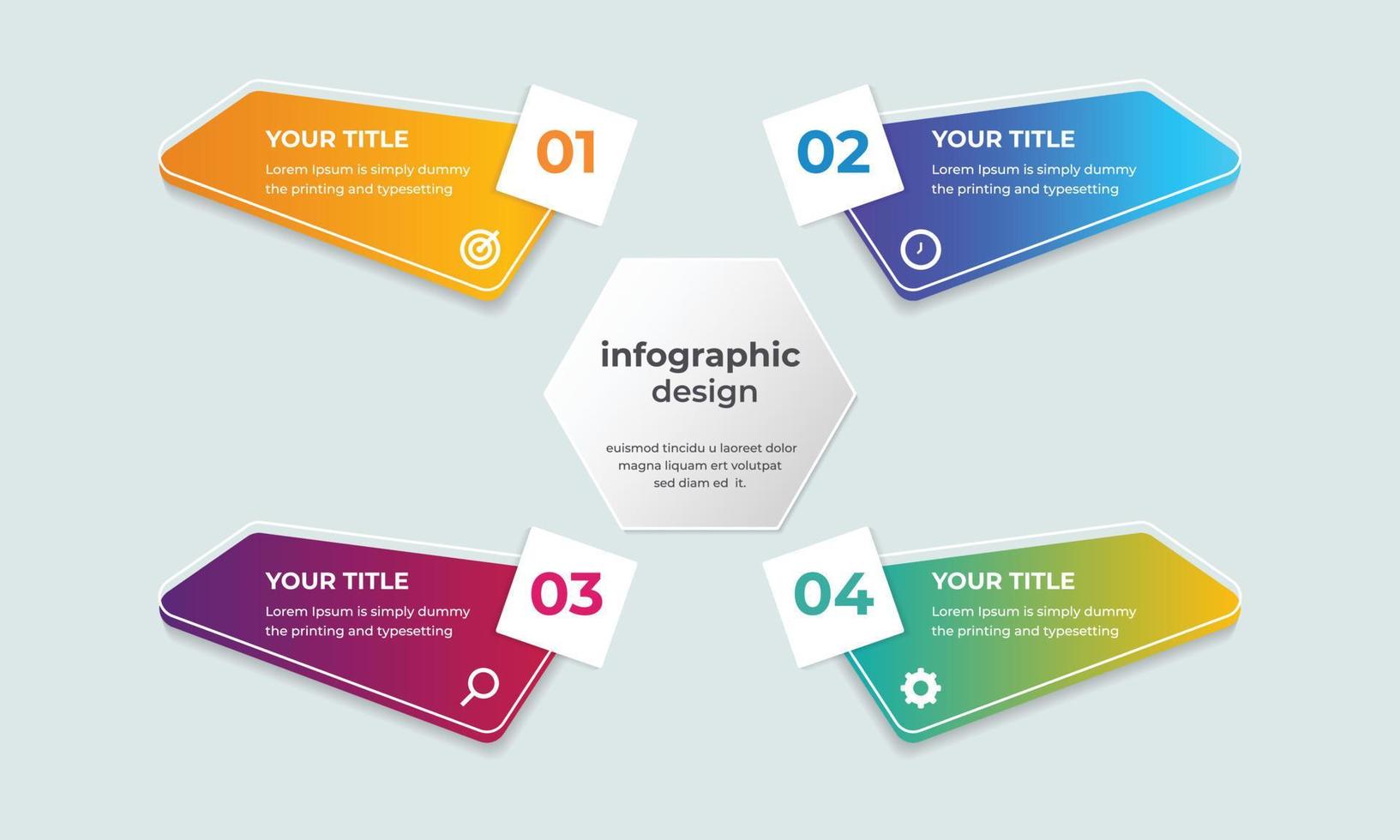 YOUR TITLE
Lorem Ipsum is simply dummy the printing and typesetting

01

02

YOUR TITLE
Lorem Ipsum is simply dummy the printing and typesetting

infographic design

euismod tincidu u laoreet dolor magna liquam ert volutpat sed diam ed it.

YOUR TITLE
Lorem Ipsum is simply dummy the printing and typesetting

03

04

YOUR TITLE
Lorem Ipsum is simply dummy the printing and typesetting