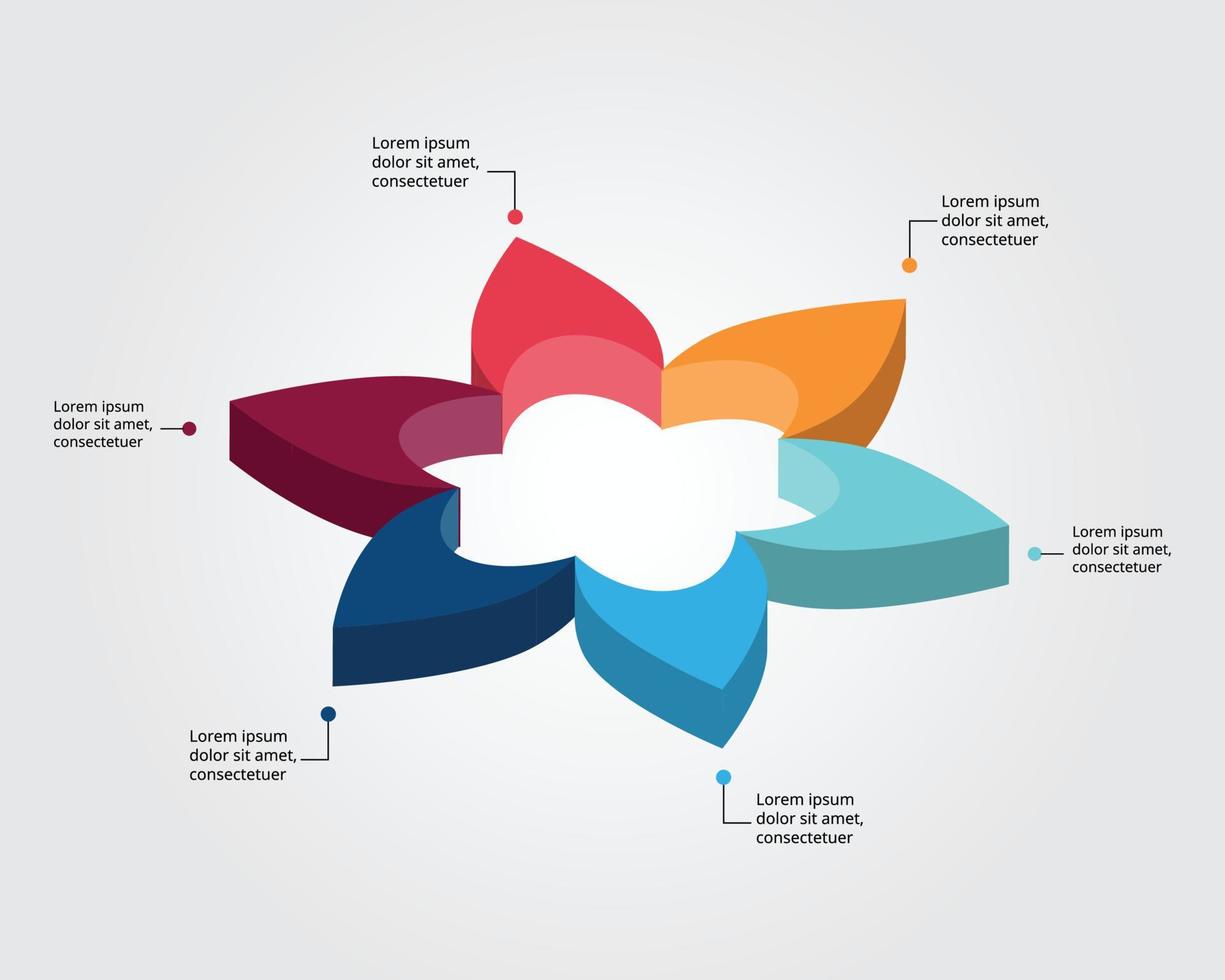 Lorem ipsum dolor sit amet, consectetuer

Lorem ipsum dolor sit amet, consectetuer

Lorem ipsum dolor sit amet, consectetuer

Lorem ipsum dolor sit amet, consectetuer

Lorem ipsum dolor sit amet, consectetuer

Lorem ipsum dolor sit amet, consectetuer