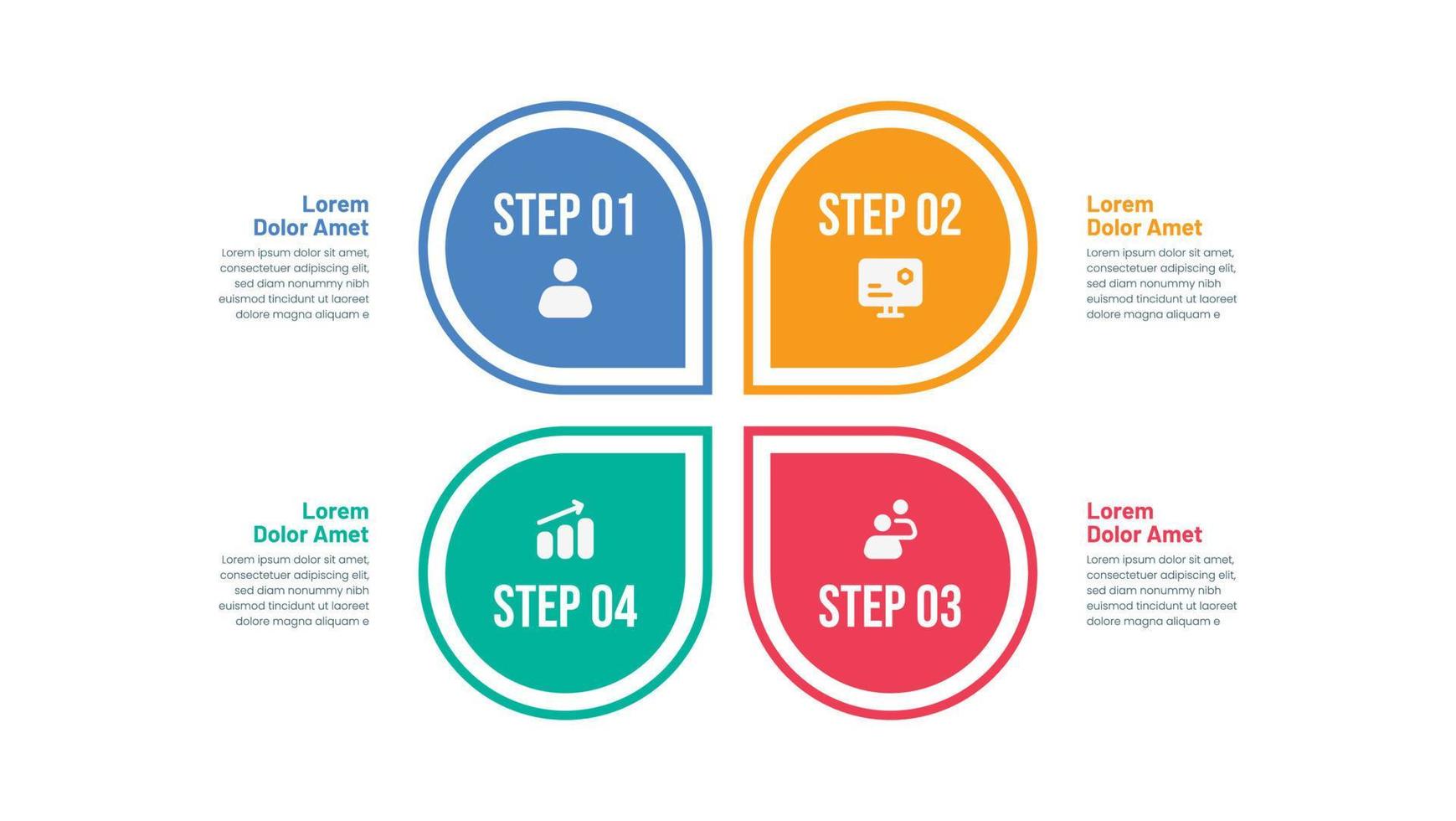 Lorem
Dolor Amet

Lorem ipsum dolor sit amet, consectetuer adipiscing elit, sed diam nonummy nibh euismod tincidunt ut laoreet dolore magna aliquam e

STEP 01

STEP 02

Lorem
Dolor Amet

Lorem ipsum dolor sit amet, consectetuer adipiscing elit, sed diam nonummy nibh euismod tincidunt ut laoreet dolore magna aliquam e

Lorem
Dolor Amet

Lorem ipsum dolor sit amet, consectetuer adipiscing elit, sed diam nonummy nibh euismod tincidunt ut laoreet dolore magna aliquam e

STEP 04

STEP 03

Lorem
Dolor Amet

Lorem ipsum dolor sit amet, consectetuer adipiscing elit, sed diam nonummy nibh euismod tincidunt ut laoreet dolore magna aliquam e