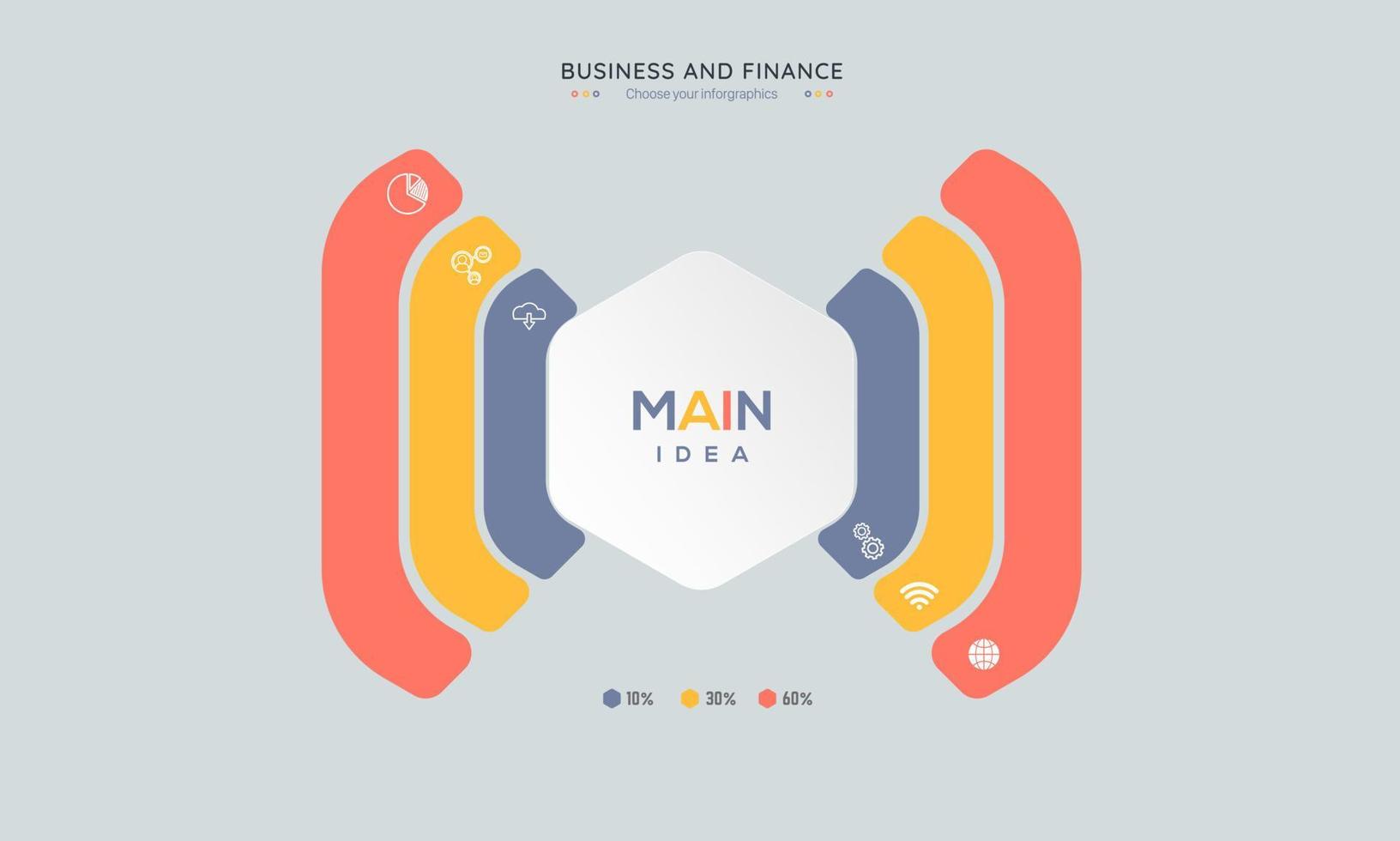 BUSINESS AND FINANCE
Choose your inforgraphics

MAIN
IDEA

10% 30% 60%