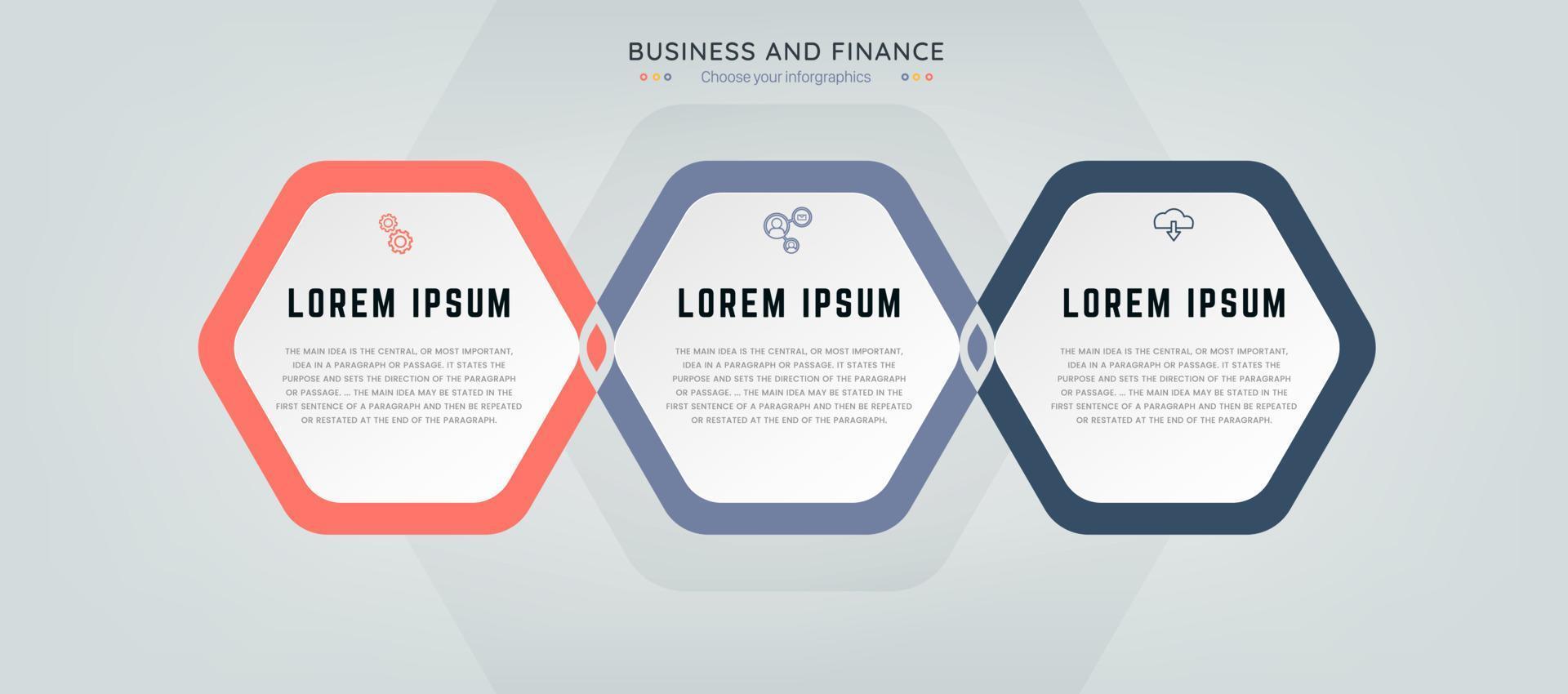 BUSINESS AND FINANCE

Choose your inforgraphics

LOREM IPSUM

THE MAIN IDEA IS THE CENTRAL, OR MOST IMPORTANT, IDEA IN A PARAGRAPH OR PASSAGE. IT STATES THE PURPOSE AND SETS THE DIRECTION OF THE PARAGRAPH OR PASSAGE. ... THE MAIN IDEA MAY BE STATED IN THE FIRST SENTENCE OF A PARAGRAPH AND THEN BE REPEATED OR RESTATED AT THE END OF THE PARAGRAPH.

LOREM IPSUM

THE MAIN IDEA IS THE CENTRAL, OR MOST IMPORTANT, IDEA IN A PARAGRAPH OR PASSAGE. IT STATES THE PURPOSE AND SETS THE DIRECTION OF THE PARAGRAPH OR PASSAGE. ... THE MAIN IDEA MAY BE STATED IN THE FIRST SENTENCE OF A PARAGRAPH AND THEN BE REPEATED OR RESTATED AT THE END OF THE PARAGRAPH.

LOREM IPSUM

THE MAIN IDEA IS THE CENTRAL, OR MOST IMPORTANT, IDEA IN A PARAGRAPH OR PASSAGE. IT STATES THE PURPOSE AND SETS THE DIRECTION OF THE PARAGRAPH OR PASSAGE. ... THE MAIN IDEA MAY BE STATED IN THE FIRST SENTENCE OF A PARAGRAPH AND THEN BE REPEATED OR RESTATED AT THE END OF THE PARAGRAPH.