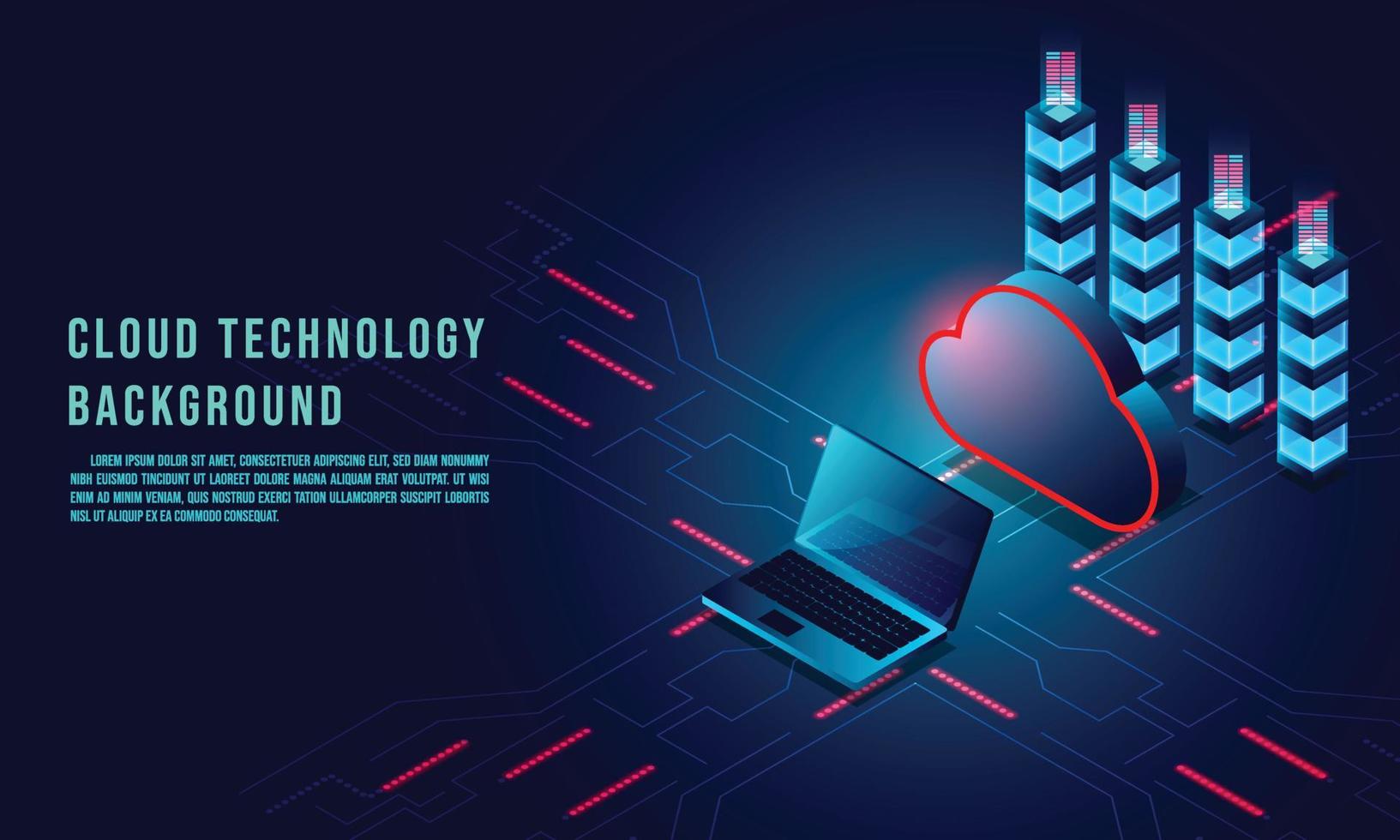 CLOUD TECHNOLOGY BACKGROUND

LOREM IPSUM DOLOR SIT AMET, CONSECTETUER ADIPISCING ELIT, SED DIAM NONUMMY NIBH EUISMOD TINCIDUNT UT LAOREET DOLORE MAGNA ALIQUAM ERAT VOLUTPAT. UT WISI ENIM AD MINIM VENIAM, QUIS NOSTRUD EXERCI TATION ULLAMCORPER SUSCIPIT LOBORTIS NISL UT ALIQUIP EX EA COMMODO CONSEQUAT.