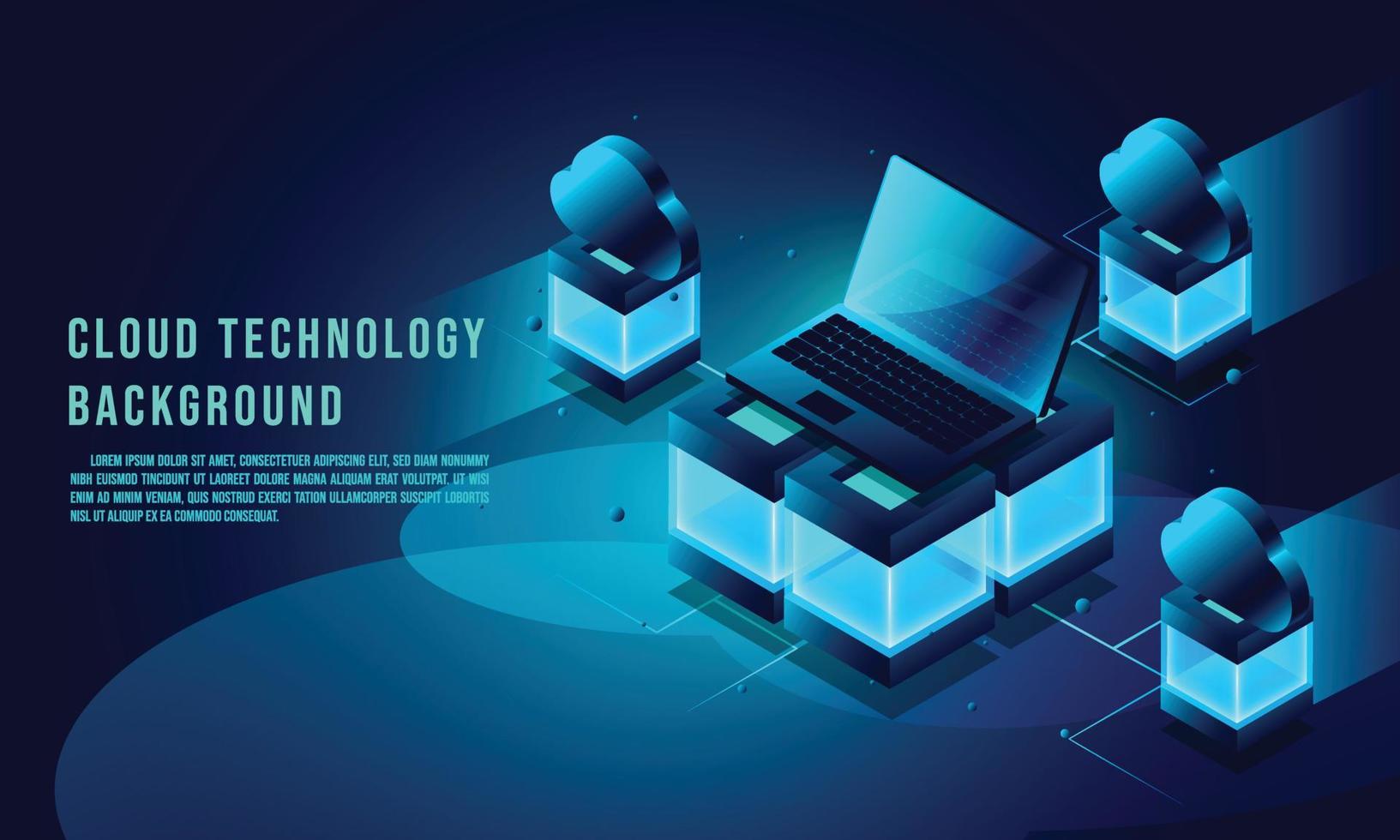 CLOUD TECHNOLOGY BACKGROUND

LOREM IPSUM DOLOR SIT AMET, CONSECTETUER ADIPISCING ELIT, SED DIAM NONUMMY NIBH EUISMOD TINCIDUNT UT LAOREET DOLORE MAGNA ALIQUAM ERAT VOLUTPAT. UT WISI ENIM AD MINIM VENIAM, QUIS NOSTRUD EXERCI TATION ULLAMCORPER SUSCIPIT LOBORTIS NISL UT ALIQUIP EX EA COMMODO CONSEQUAT.