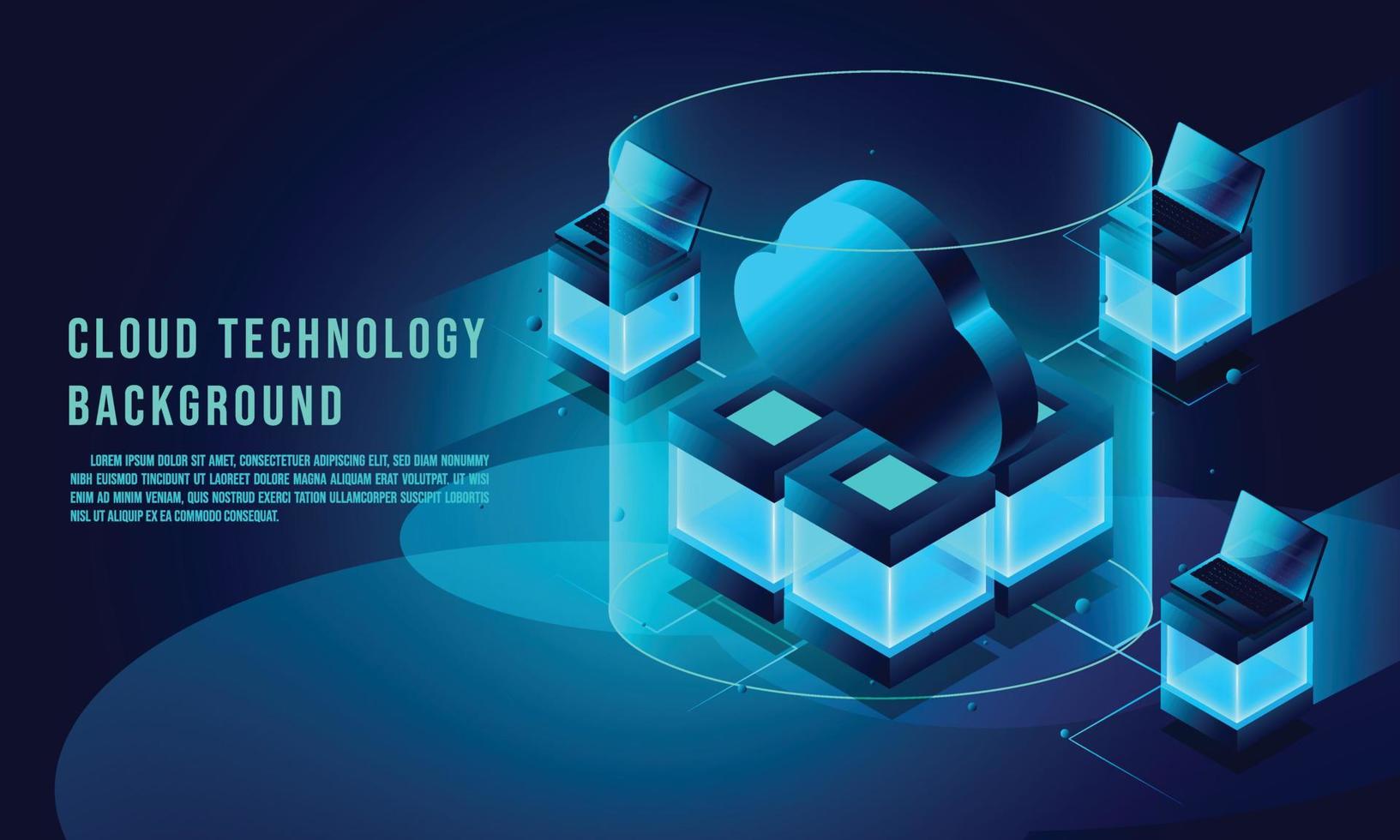 CLOUD TECHNOLOGY BACKGROUND

LOREM IPSUM DOLOR SIT AMET, CONSECTETUER ADIPISCING ELIT, SED DIAM NONUMMY NIBH EUISMOD TINCIDUNT UT LAOREET DOLORE MAGNA ALIQUAM ERAT VOLUTPAT. UT WISI ENIM AD MINIM VENIAM, QUIS NOSTRUD EXERCI TATION ULLAMCORPER SUSCIPIT LOBORTIS NISL UT ALIQUIP EX EA COMMODO CONSEQUAT.