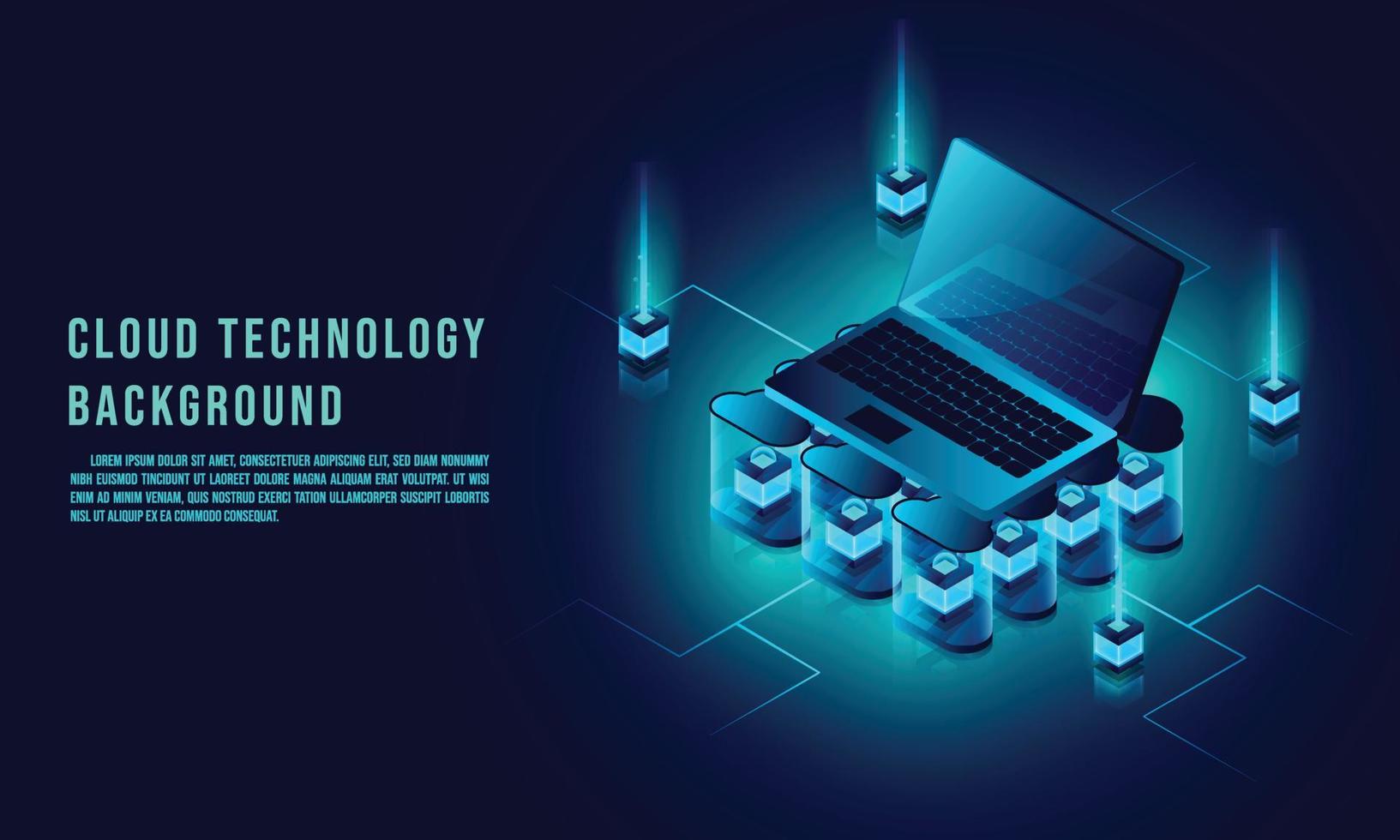 CLOUD TECHNOLOGY BACKGROUND

LOREM IPSUM DOLOR SIT AMET, CONSECTETUER ADIPISCING ELIT, SED DIAM NONUMMY NIBH EUISMOD TINCIDUNT UT LAOREET DOLORE MAGNA ALIQUAM ERAT VOLUTPAT. UT WISI ENIM AD MINIM VENIAM, QUIS NOSTRUD EXERCI TATION ULLAMCORPER SUSCIPIT LOBORTIS NISL UT ALIQUIP EX EA COMMODO CONSEQUAT.