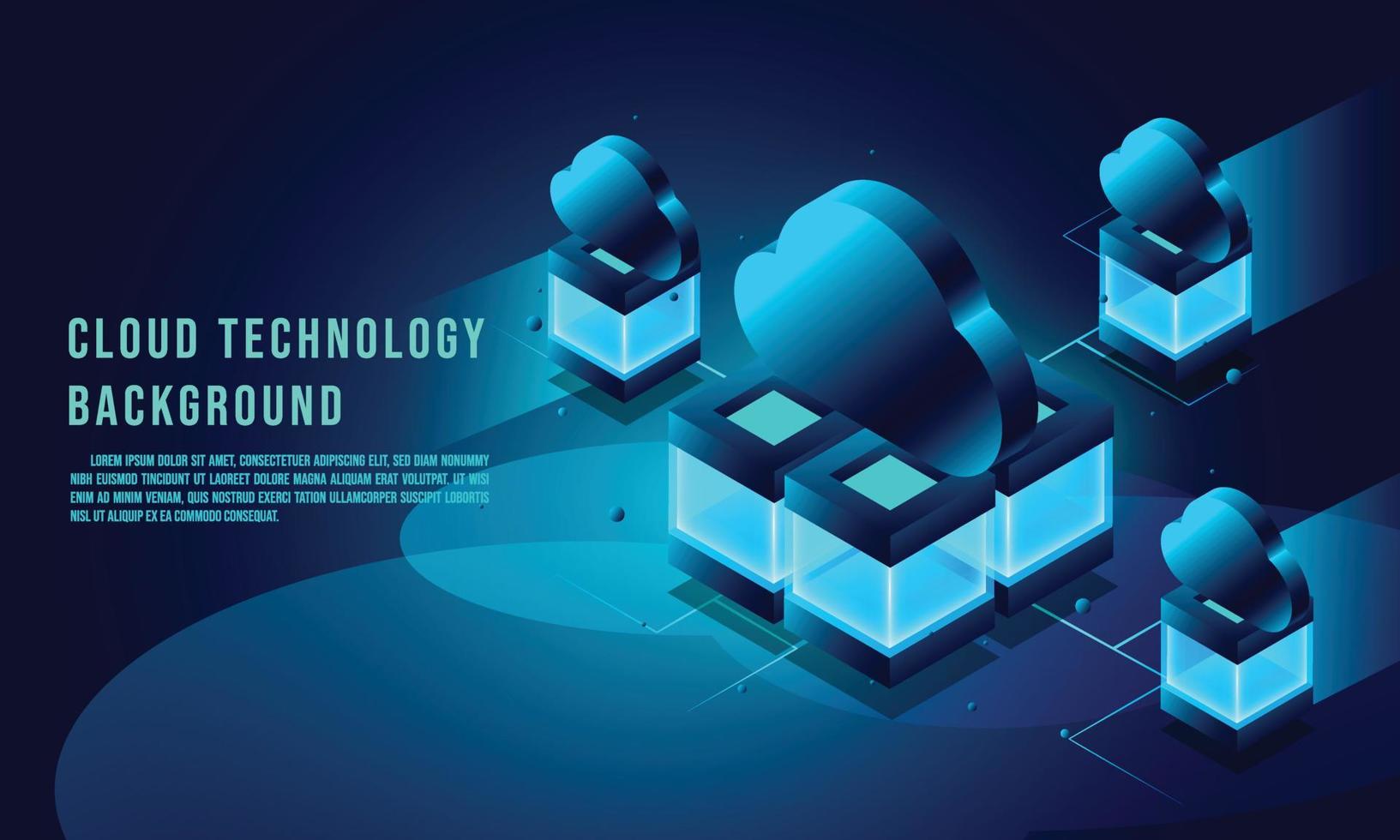 CLOUD TECHNOLOGY BACKGROUND

LOREM IPSUM DOLOR SIT AMET, CONSECTETUER ADIPISCING ELIT, SED DIAM NONUMMY NIBH EUISMOD TINCIDUNT UT LAOREET DOLORE MAGNA ALIQUAM ERAT VOLUTPAT. UT WISI ENIM AD MINIM VENIAM, QUIS NOSTRUD EXERCI TATION ULLAMCORPER SUSCIPIT LOBORTIS NISL UT ALIQUIP EX EA COMMODO CONSEQUAT.