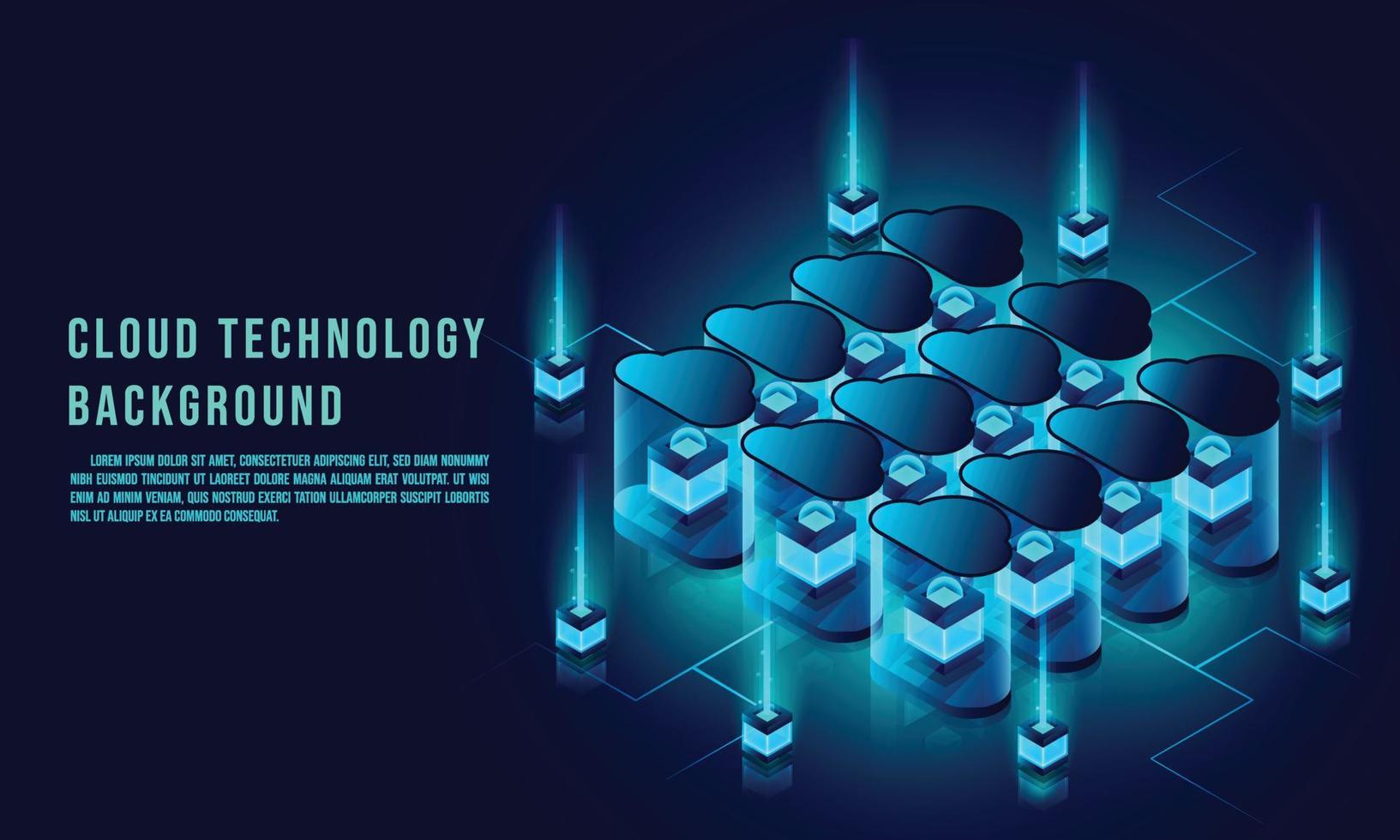 CLOUD TECHNOLOGY BACKGROUND

LOREM IPSUM DOLOR SIT AMET, CONSECTETUER ADIPISCING ELIT, SED DIAM NONUMMY NIBH EUISMOD TINCIDUNT UT LAOREET DOLORE MAGNA ALIQUAM ERAT VOLUTPAT. UT WISI ENIM AD MINIM VENIAM, QUIS NOSTRUD EXERCI TATION ULLAMCORPER SUSCIPIT LOBORTIS NISL UT ALIQUIP EX EA COMMODO CONSEQUAT.