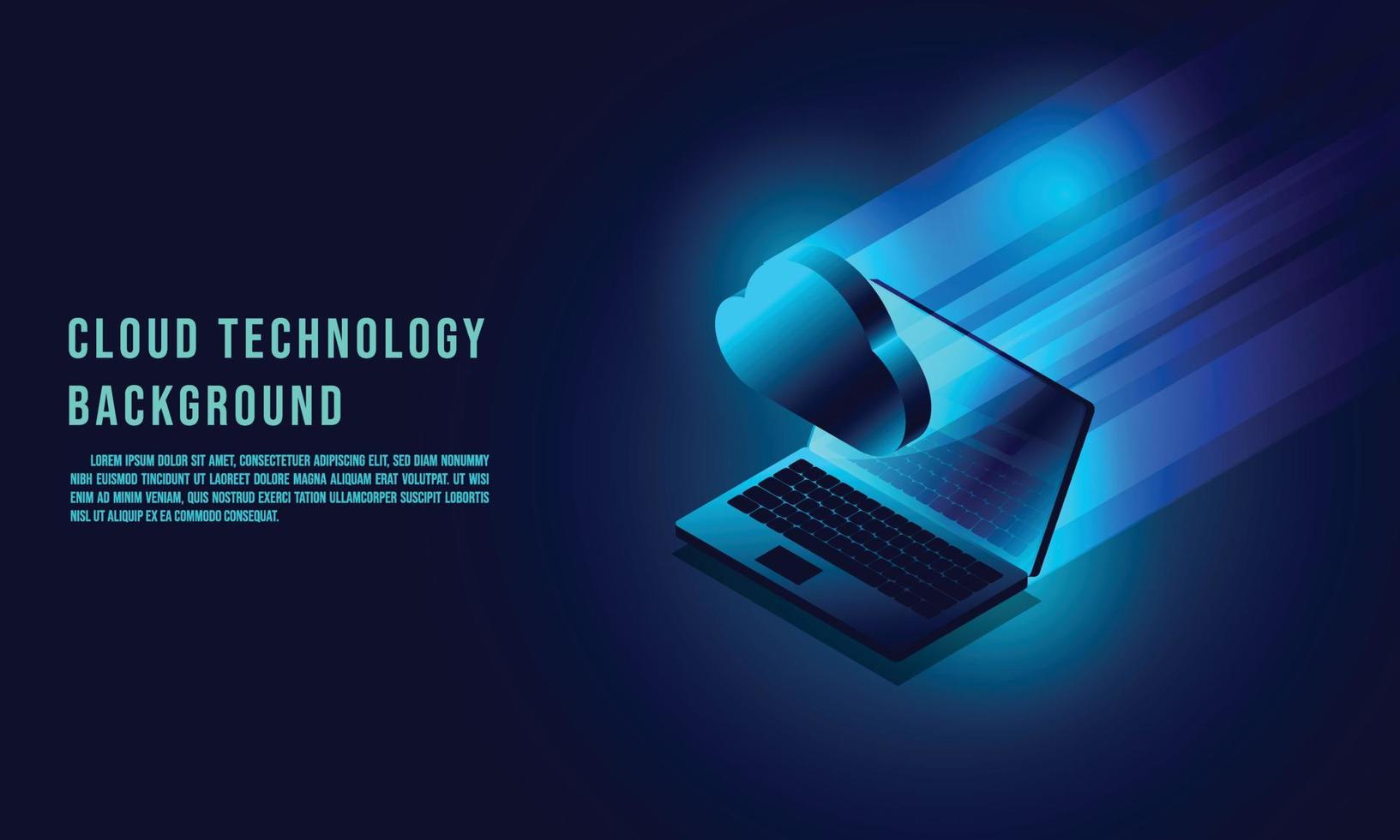 CLOUD TECHNOLOGY BACKGROUND

LOREM IPSUM DOLOR SIT AMET, CONSECTETUER ADIPISCING ELIT, SED DIAM NONUMMY NIBH EUISMOD TINCIDUNT UT LAOREET DOLORE MAGNA ALIQUAM ERAT VOLUTPAT. UT WISI ENIM AD MINIM VENIAM, QUIS NOSTRUD EXERCI TATION ULLAMCORPER SUSCIPIT LOBORTIS NISL UT ALIQUIP EX EA COMMODO CONSEQUAT.