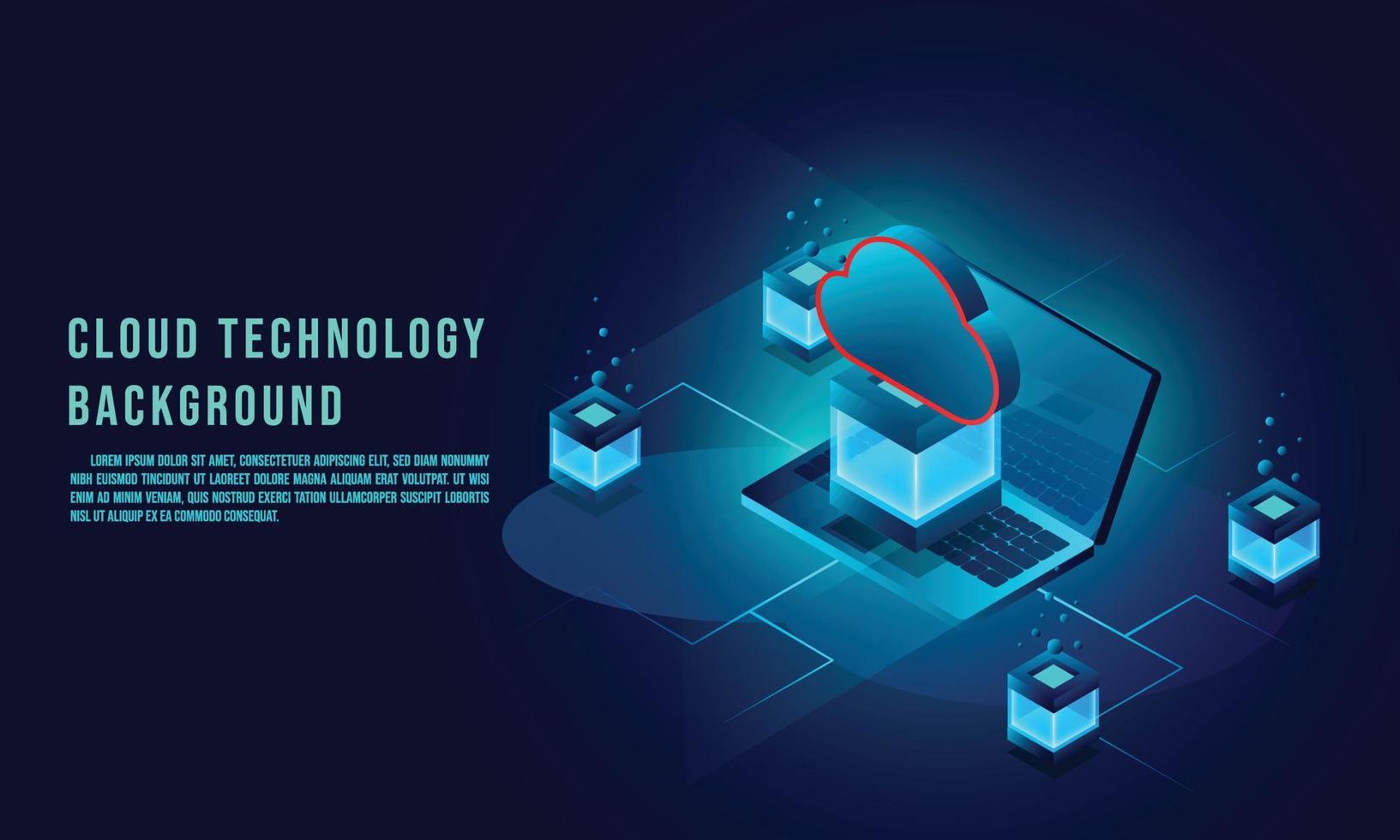 CLOUD TECHNOLOGY BACKGROUND

LOREM IPSUM DOLOR SIT AMET, CONSECTETUER ADIPISCING ELIT, SED DIAM NONUMMY NIBH EUISMOD TINCIDUNT UT LAOREET DOLORE MAGNA ALIQUAM ERAT VOLUTPAT. UT WISI ENIM AD MINIM VENIAM, QUIS NOSTRUD EXERCI TATION ULLAMCORPER SUSCIPIT LOBORTIS NISL UT ALIQUIP EX EA COMMODO CONSEQUAT.