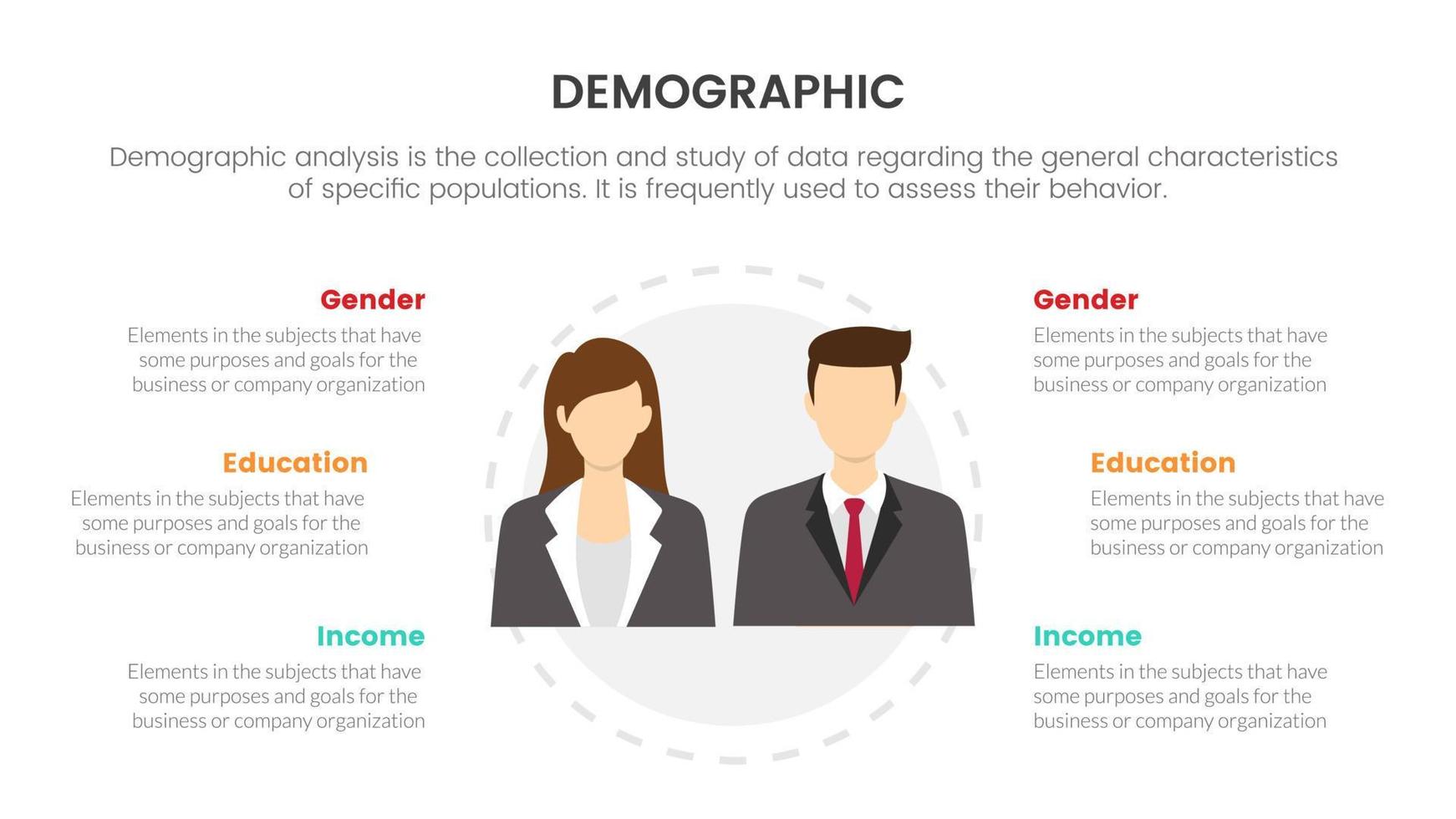 DEMOGRAPHIC

Demographic analysis is the collection and study of data regarding the general characteristics of specific populations. It is frequently used to assess their behavior.

Gender

Elements in the subjects that have some purposes and goals for the business or company organization

Education

Elements in the subjects that have some purposes and goals for the business or company organization

Income

Elements in the subjects that have some purposes and goals for the business or company organization

Gender

Elements in the subjects that have some purposes and goals for the business or company organization

Education

Elements in the subjects that have some purposes and goals for the business or company organization

Income

Elements in the subjects that have some purposes and goals for the business or company organization