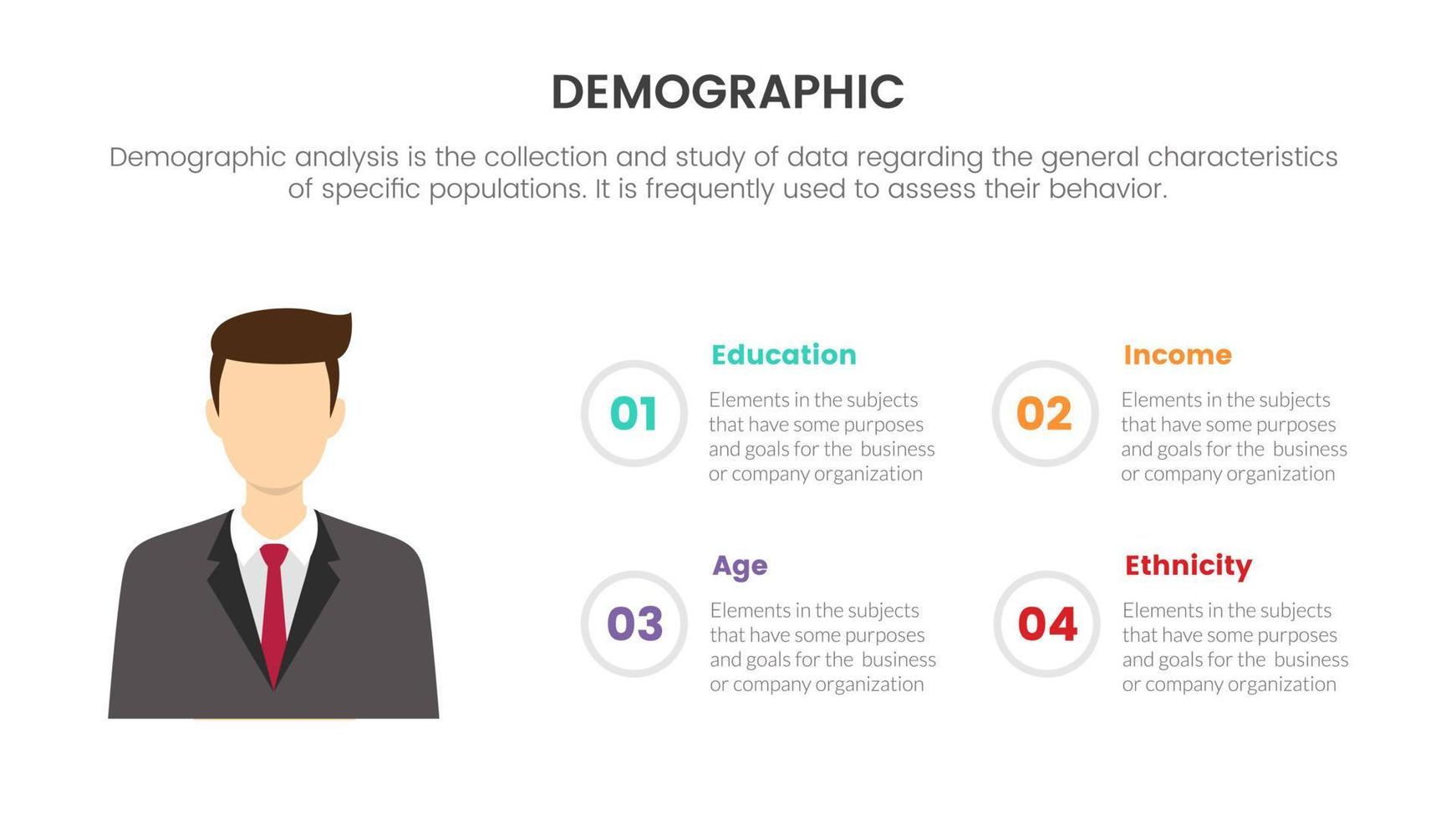 DEMOGRAPHIC

Demographic analysis is the collection and study of data regarding the general characteristics of specific populations. It is frequently used to assess their behavior.

01

Education

Elements in the subjects that have some purposes and goals for the business or company organization

02

Income

Elements in the subjects that have some purposes and goals for the business or company organization

03

Age

Elements in the subjects that have some purposes and goals for the business or company organization

04

Ethnicity

Elements in the subjects that have some purposes and goals for the business or company organization