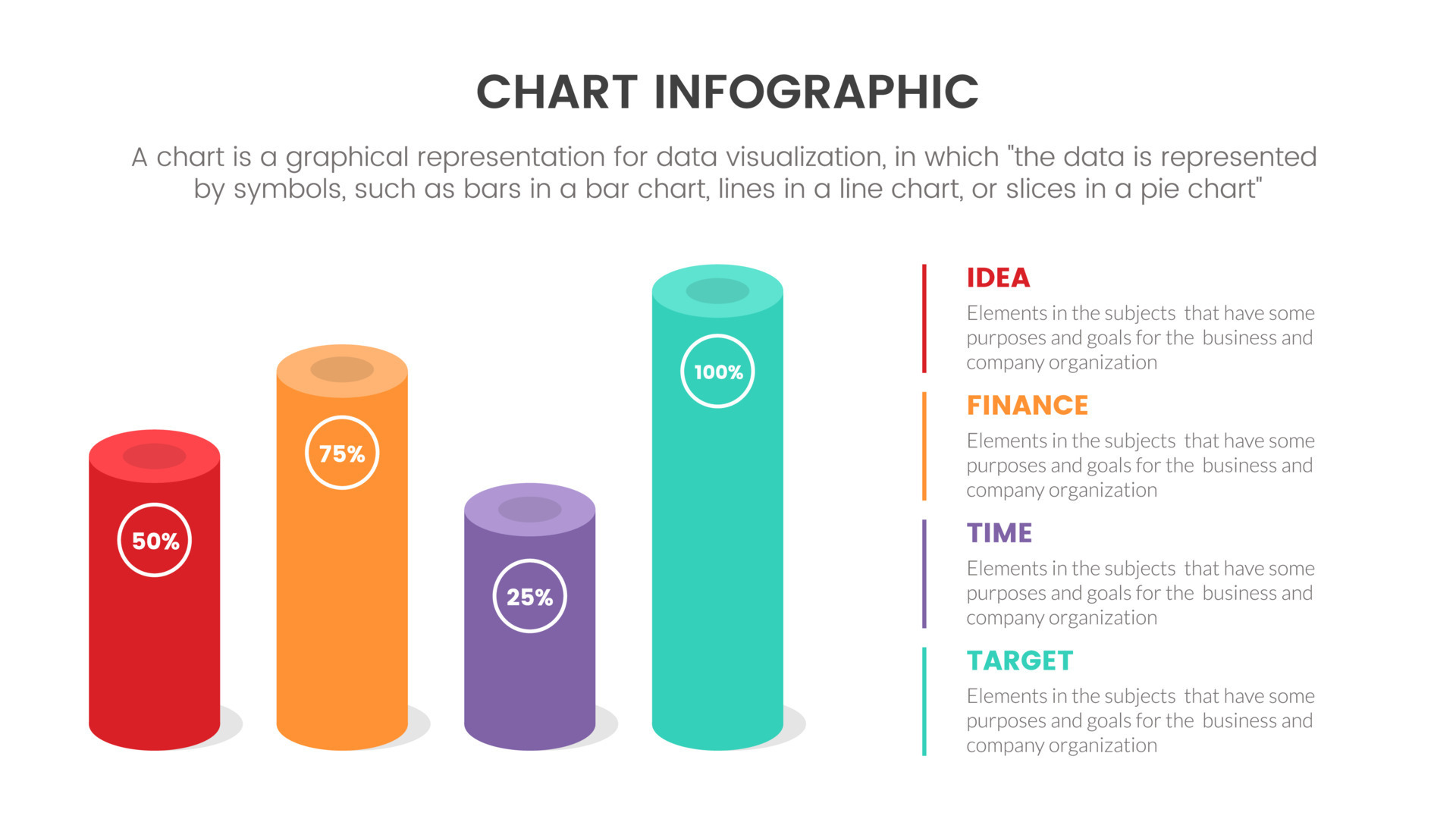 CHART INFOGRAPHIC

A chart is a graphical representation for data visualization, in which "the data is represented by symbols, such as bars in a bar chart, lines in a line chart, or slices in a pie chart"

50%

75%

25%

100%

IDEA

Elements in the subjects that have some purposes and goals for the business and company organization

FINANCE

Elements in the subjects that have some purposes and goals for the business and company organization

TIME

Elements in the subjects that have some purposes and goals for the business and company organization

TARGET

Elements in the subjects that have some purposes and goals for the business and company organization