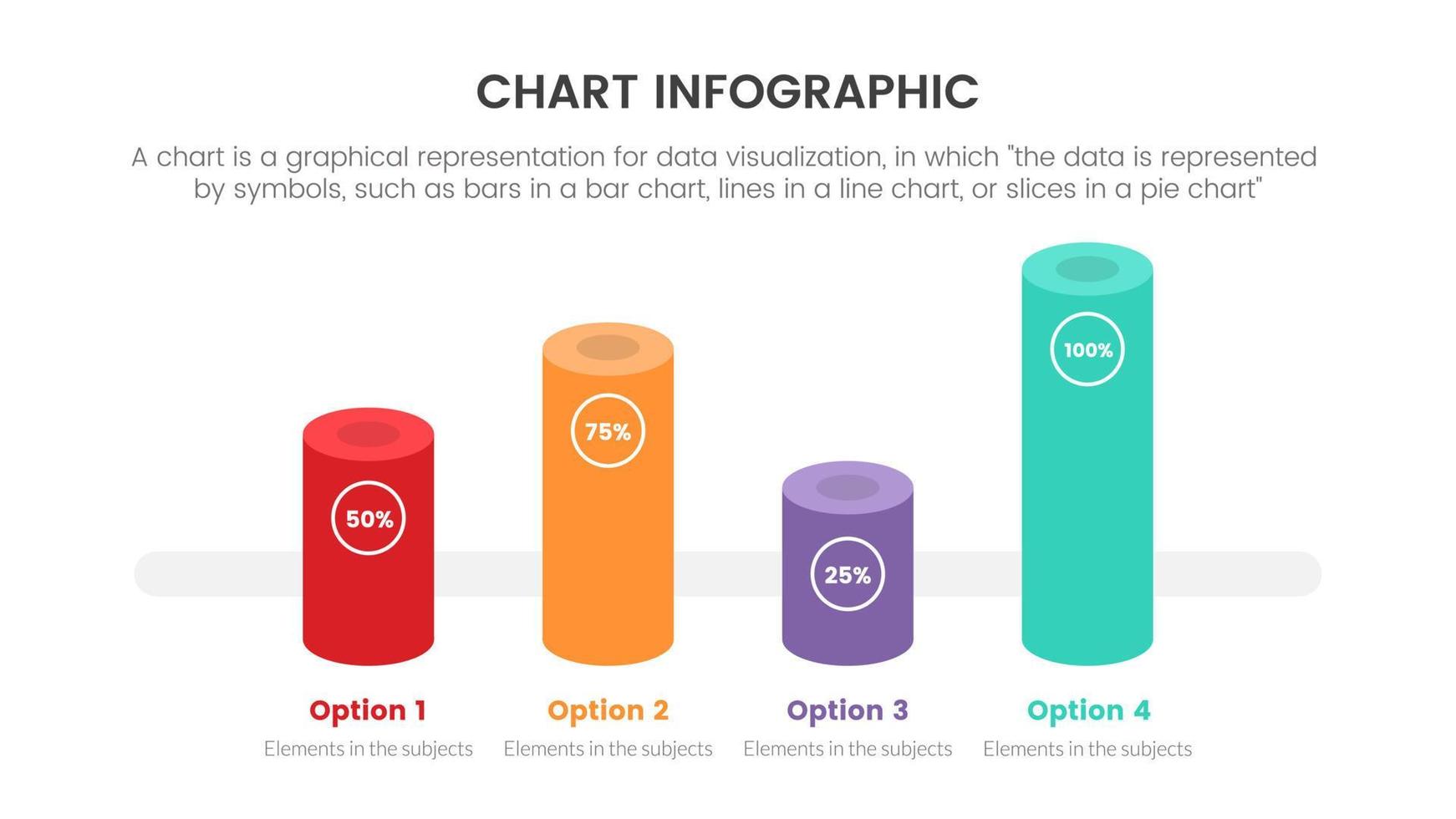 CHART INFOGRAPHIC

A chart is a graphical representation for data visualization, in which "the data is represented by symbols, such as bars in a bar chart, lines in a line chart, or slices in a pie chart"

50%

75%

25%

100%

Option 1
Elements in the subjects

Option 2
Elements in the subjects

Option 3
Elements in the subjects

Option 4
Elements in the subjects