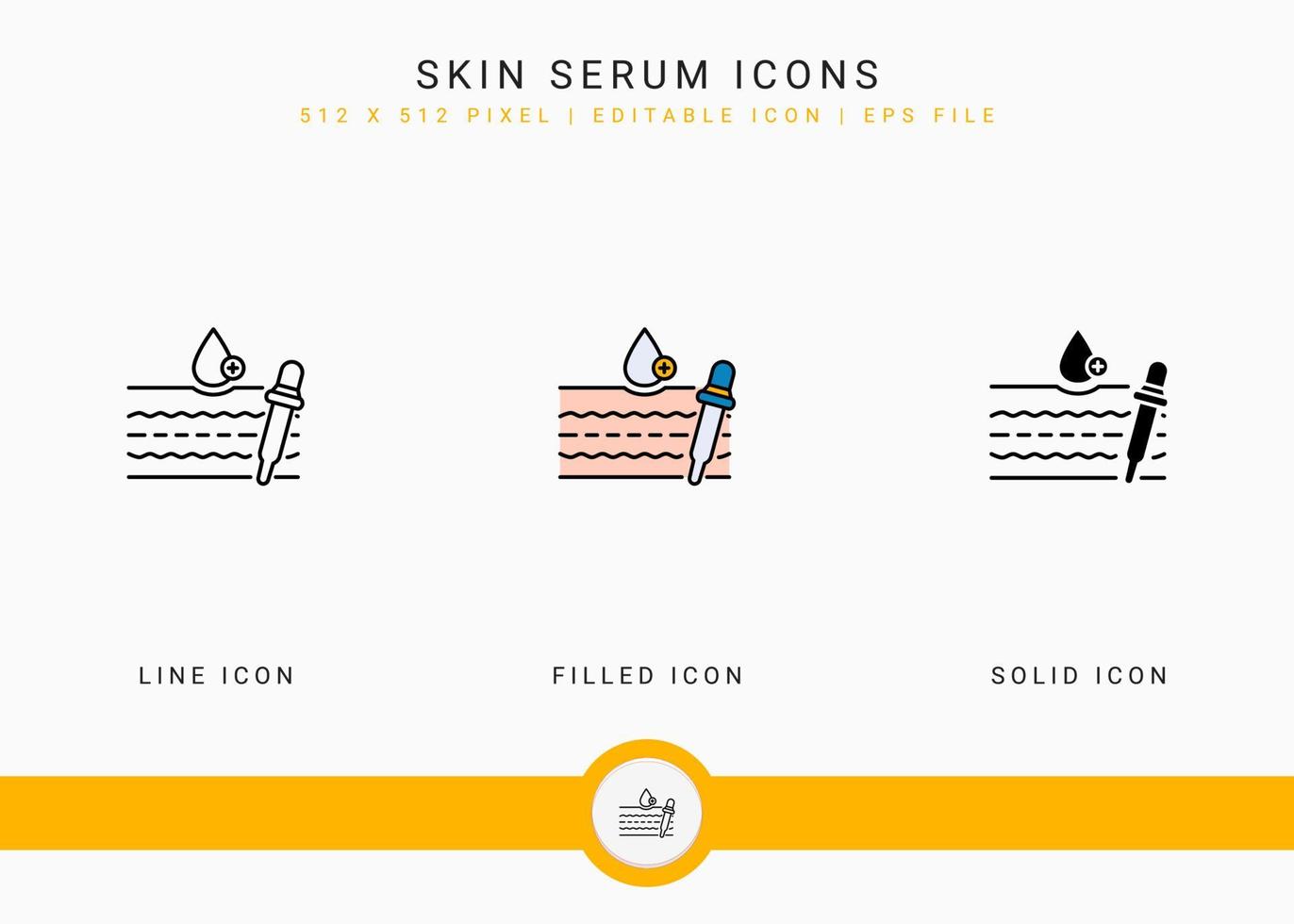 SKIN SERUM ICONS
512 X 512 PIXEL | EDITABLE ICON | EPS FILE

LINE ICON

FILLED ICON

SOLID ICON