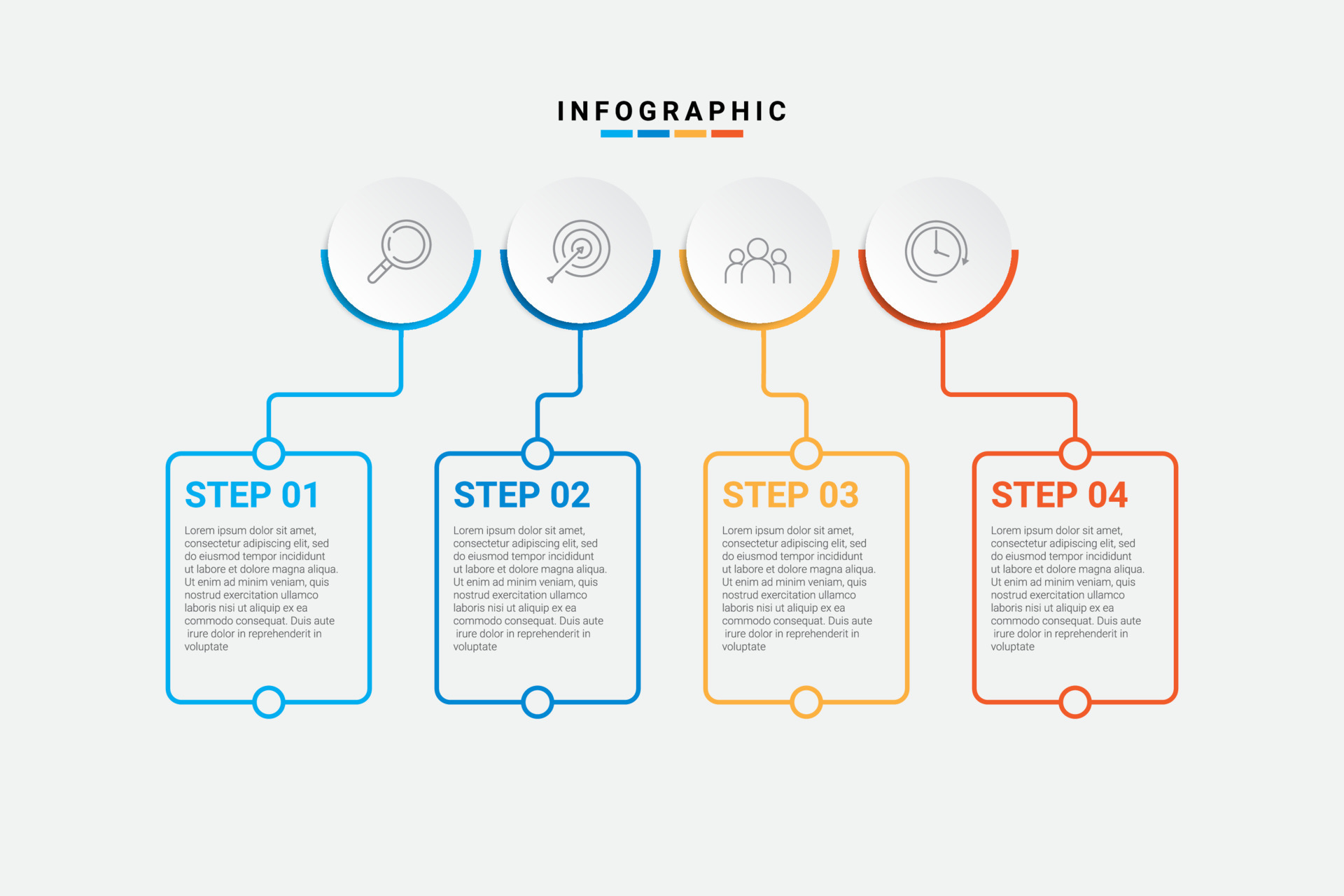 INFOGRAPHIC

STEP 01

Lorem ipsum dolor sit amet, consectetur adipiscing elit, sed do eiusmod tempor incididunt ut labore et dolore magna aliqua. Ut enim ad minim veniam, quis nostrud exercitation ullamco laboris nisi ut aliquip ex ea commodo consequat. Duis aute irure dolor in reprehenderit in voluptate

STEP 02

Lorem ipsum dolor sit amet, consectetur adipiscing elit, sed do eiusmod tempor incididunt ut labore et dolore magna aliqua. Ut enim ad minim veniam, quis nostrud exercitation ullamco laboris nisi ut aliquip ex ea commodo consequat. Duis aute irure dolor in reprehenderit in voluptate

STEP 03

Lorem ipsum dolor sit amet, consectetur adipiscing elit, sed do eiusmod tempor incididunt ut labore et dolore magna aliqua. Ut enim ad minim veniam, quis nostrud exercitation ullamco laboris nisi ut aliquip ex ea commodo consequat. Duis aute irure dolor in reprehenderit in voluptate

STEP 04

Lorem ipsum dolor sit amet, consectetur adipiscing elit, sed do eiusmod tempor incididunt ut labore et dolore magna aliqua. Ut enim ad minim veniam, quis nostrud exercitation ullamco laboris nisi ut aliquip ex ea commodo consequat. Duis aute irure dolor in reprehenderit in voluptate