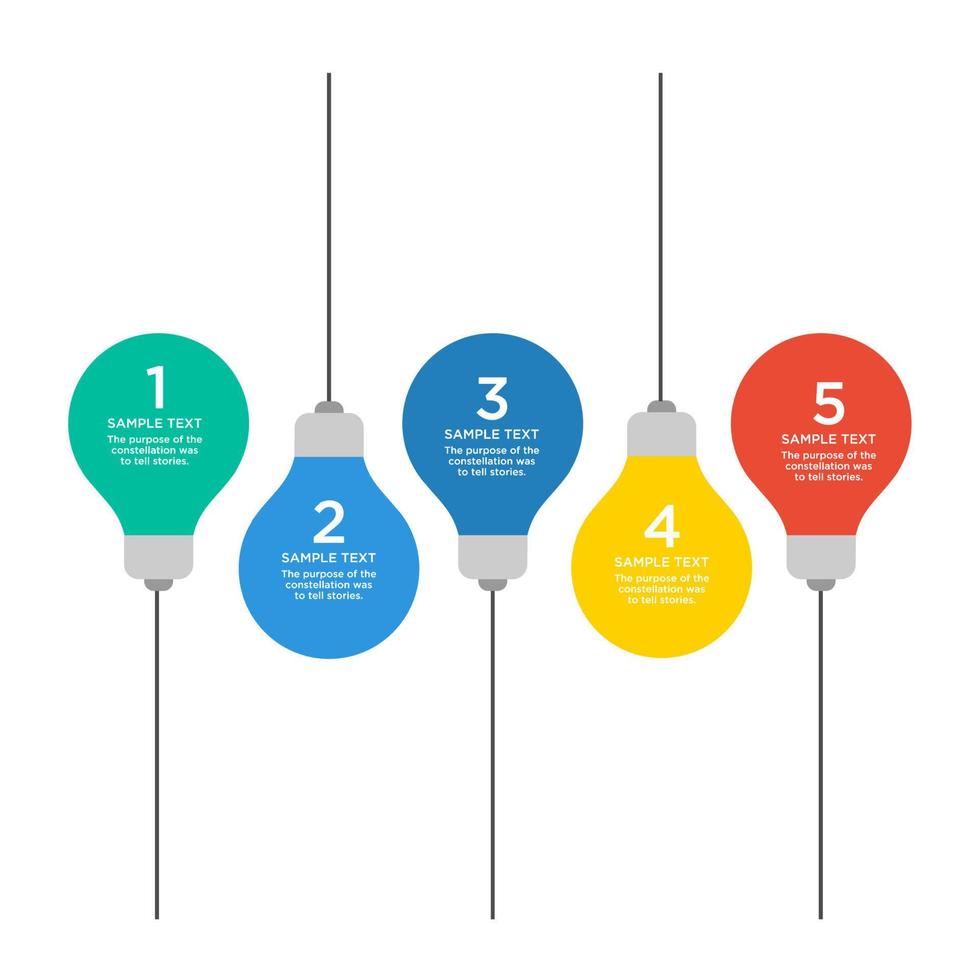 1
SAMPLE TEXT
The purpose of the constellation was to tell stories.

2
SAMPLE TEXT
The purpose of the constellation was to tell stories.

3
SAMPLE TEXT
The purpose of the constellation was to tell stories.

4
SAMPLE TEXT
The purpose of the constellation was to tell stories.

5
SAMPLE TEXT
The purpose of the constellation was to tell stories.