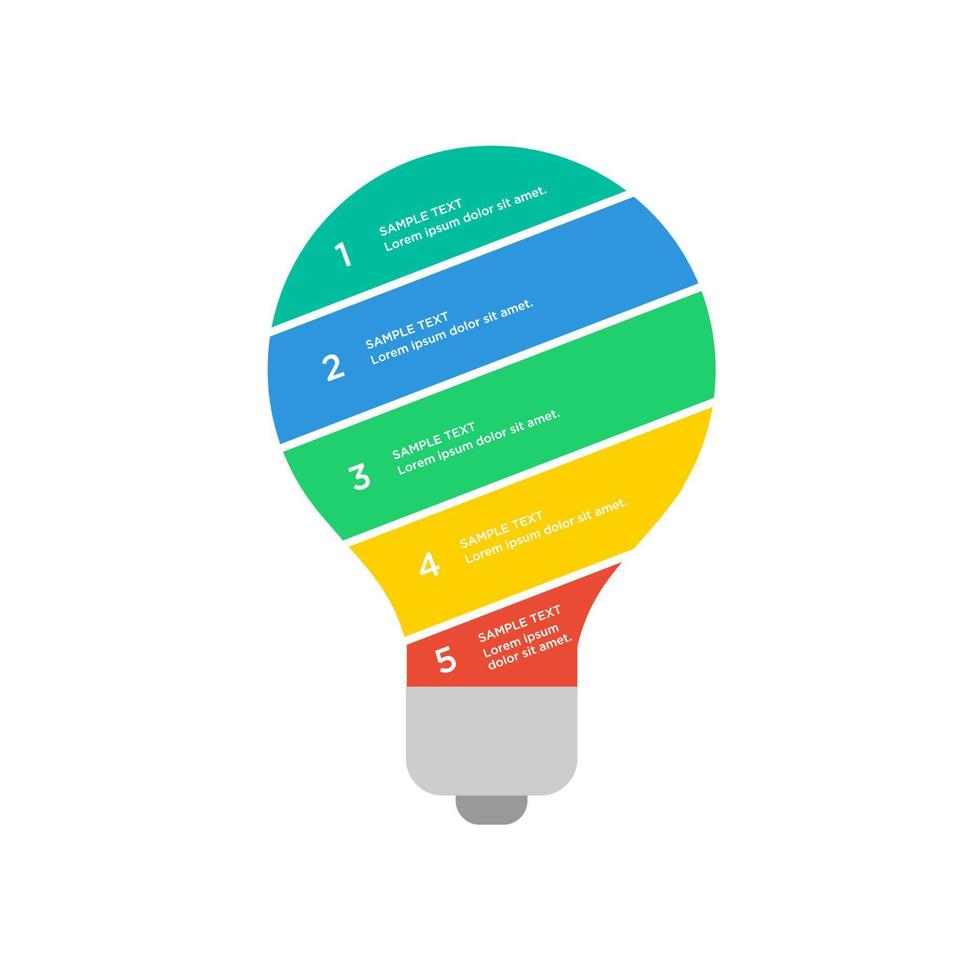 1
SAMPLE TEXT
Lorem ipsum dolor sit amet.

2
SAMPLE TEXT
Lorem ipsum dolor sit amet.

3
SAMPLE TEXT
Lorem ipsum dolor sit amet.

4
SAMPLE TEXT
Lorem ipsum dolor sit amet.

5
SAMPLE TEXT
Lorem ipsum dolor sit amet.