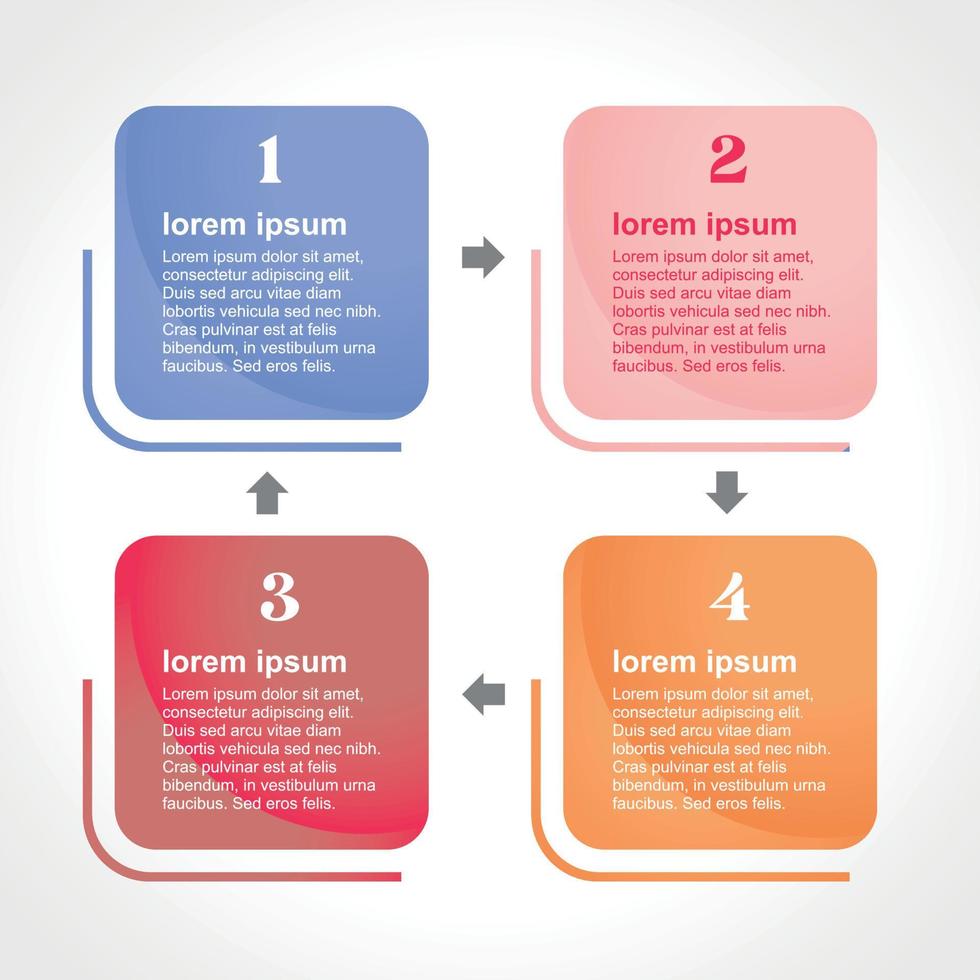 1

lorem ipsum

Lorem ipsum dolor sit amet, consectetur adipiscing elit. Duis sed arcu vitae diam lobortis vehicula sed nec nibh. Cras pulvinar est at felis bibendum, in vestibulum urna faucibus. Sed eros felis.

2

lorem ipsum

Lorem ipsum dolor sit amet, consectetur adipiscing elit. Duis sed arcu vitae diam lobortis vehicula sed nec nibh. Cras pulvinar est at felis bibendum, in vestibulum urna faucibus. Sed eros felis.

3

lorem ipsum

Lorem ipsum dolor sit amet, consectetur adipiscing elit. Duis sed arcu vitae diam lobortis vehicula sed nec nibh. Cras pulvinar est at felis bibendum, in vestibulum urna faucibus. Sed eros felis.

4

lorem ipsum

Lorem ipsum dolor sit amet, consectetur adipiscing elit. Duis sed arcu vitae diam lobortis vehicula sed nec nibh. Cras pulvinar est at felis bibendum, in vestibulum urna faucibus. Sed eros felis.