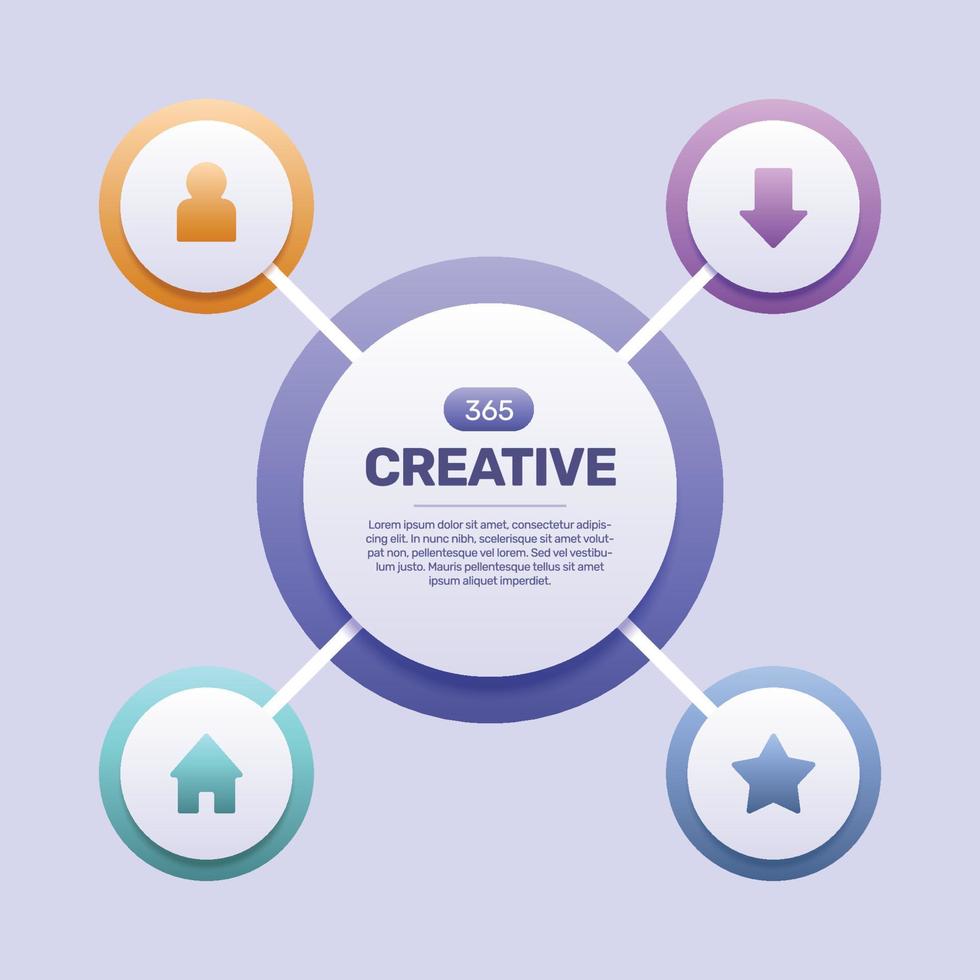 365

CREATIVE

Lorem ipsum dolor sit amet, consectetur adipiscing elit. In nunc nibh, scelerisque sit amet volutpat non, pellentesque vel lorem. Sed vel vestibulum justo. Mauris pellentesque tellus sit amet ipsum aliquet imperdiet.