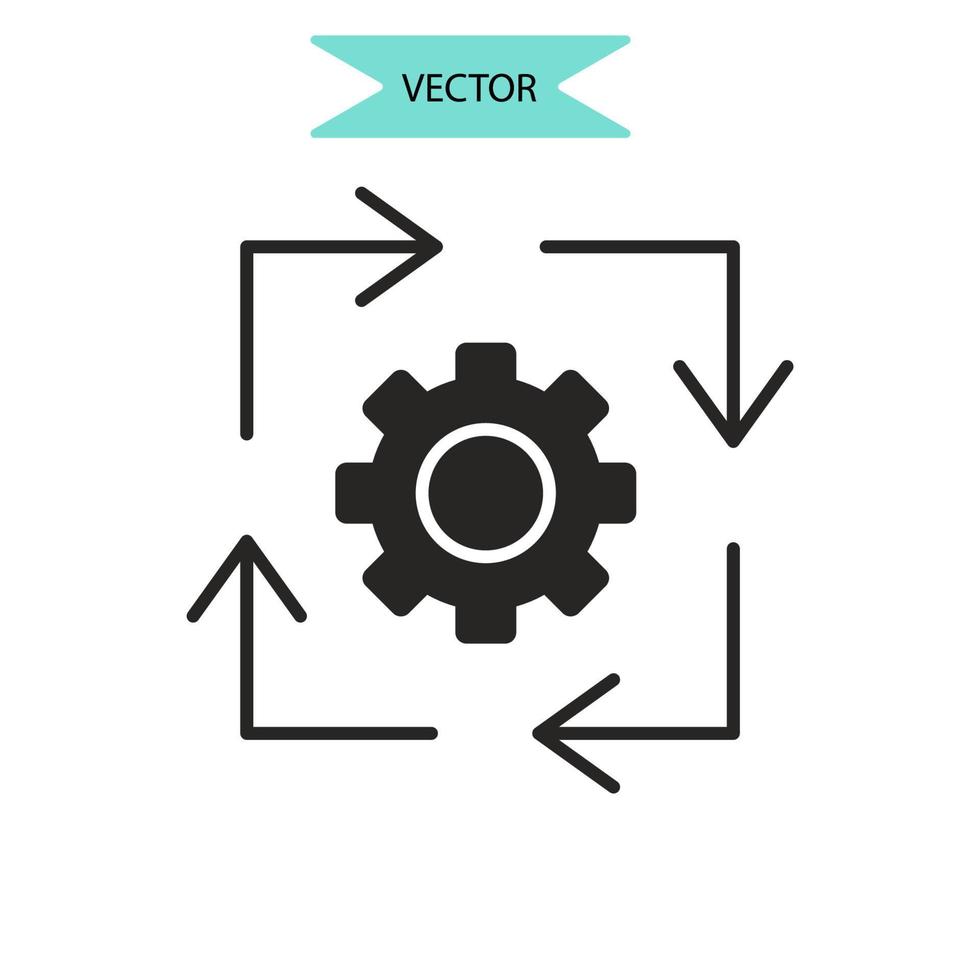 VECTOR