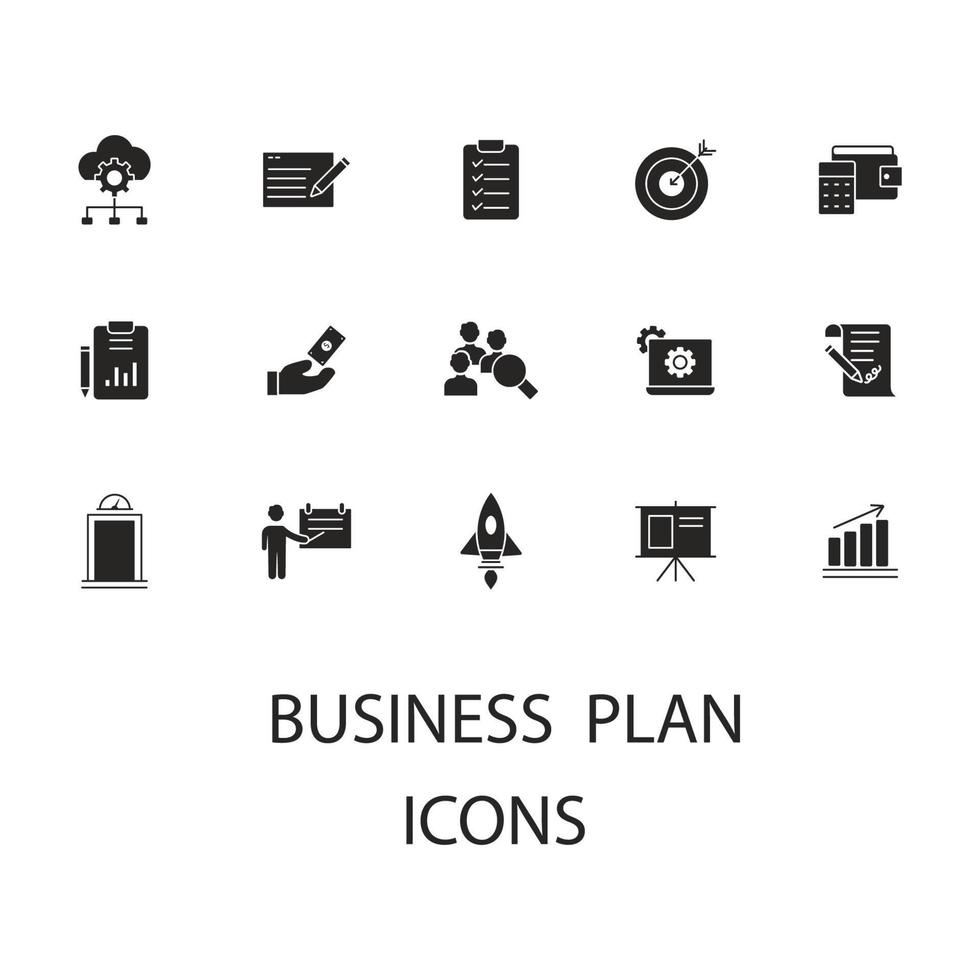 BUSINESS PLAN ICONS