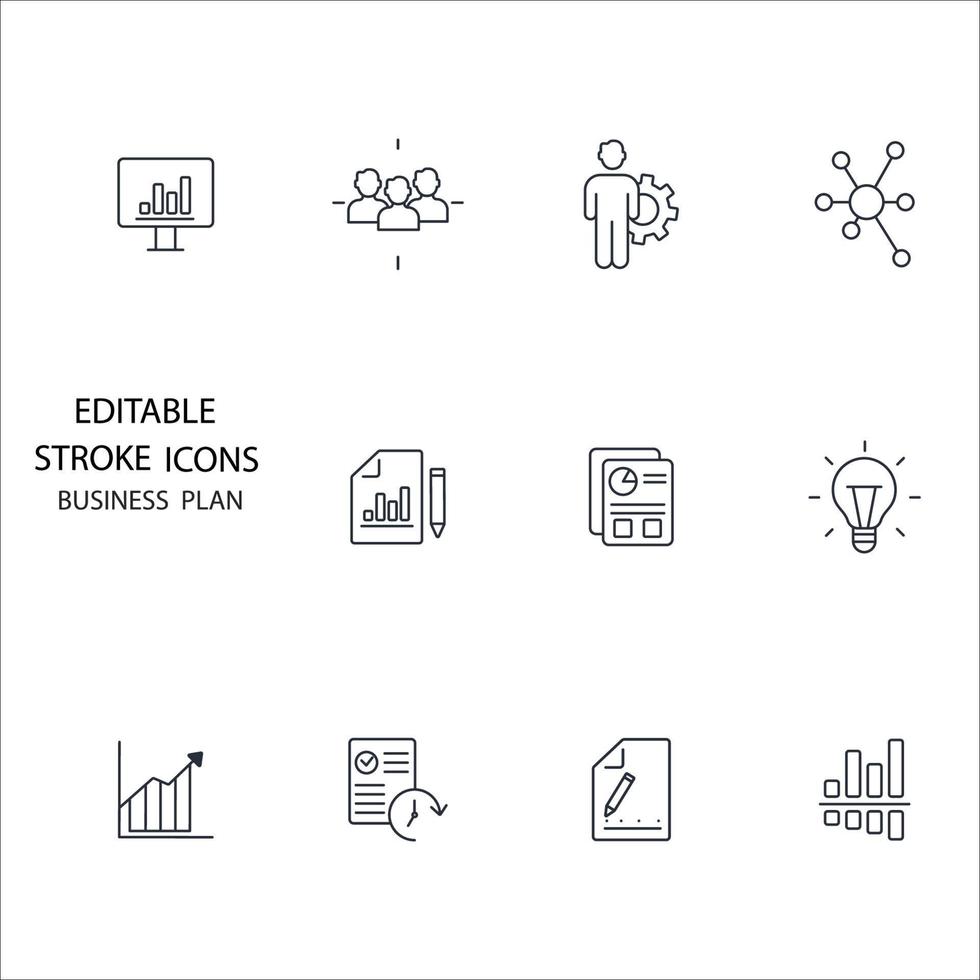 EDITABLE
STROKE ICONS
BUSINESS PLAN