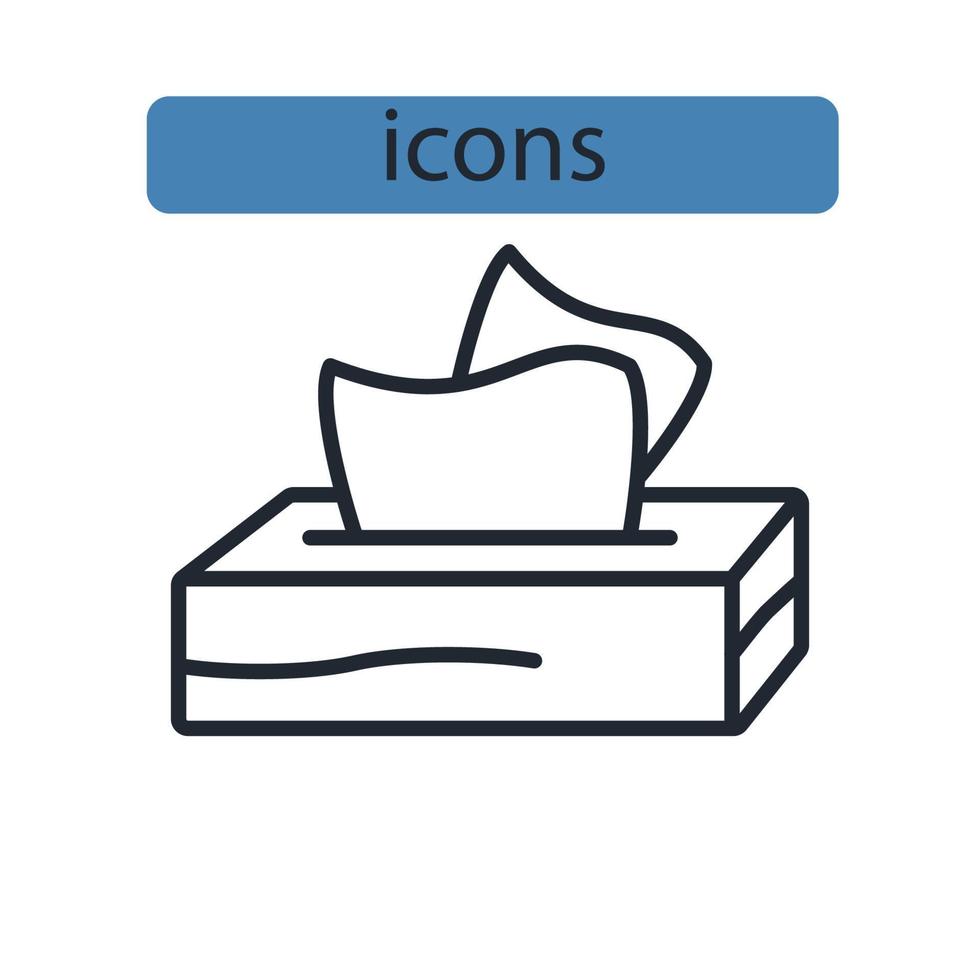 icons