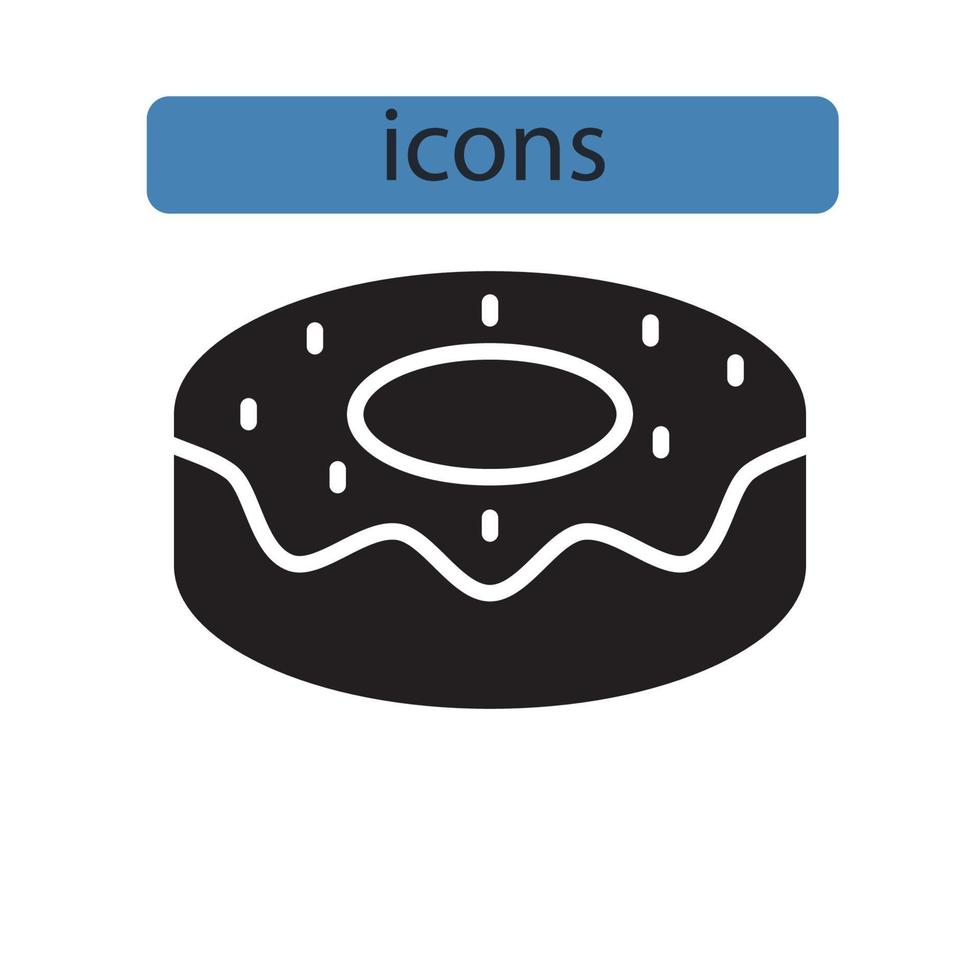 icons