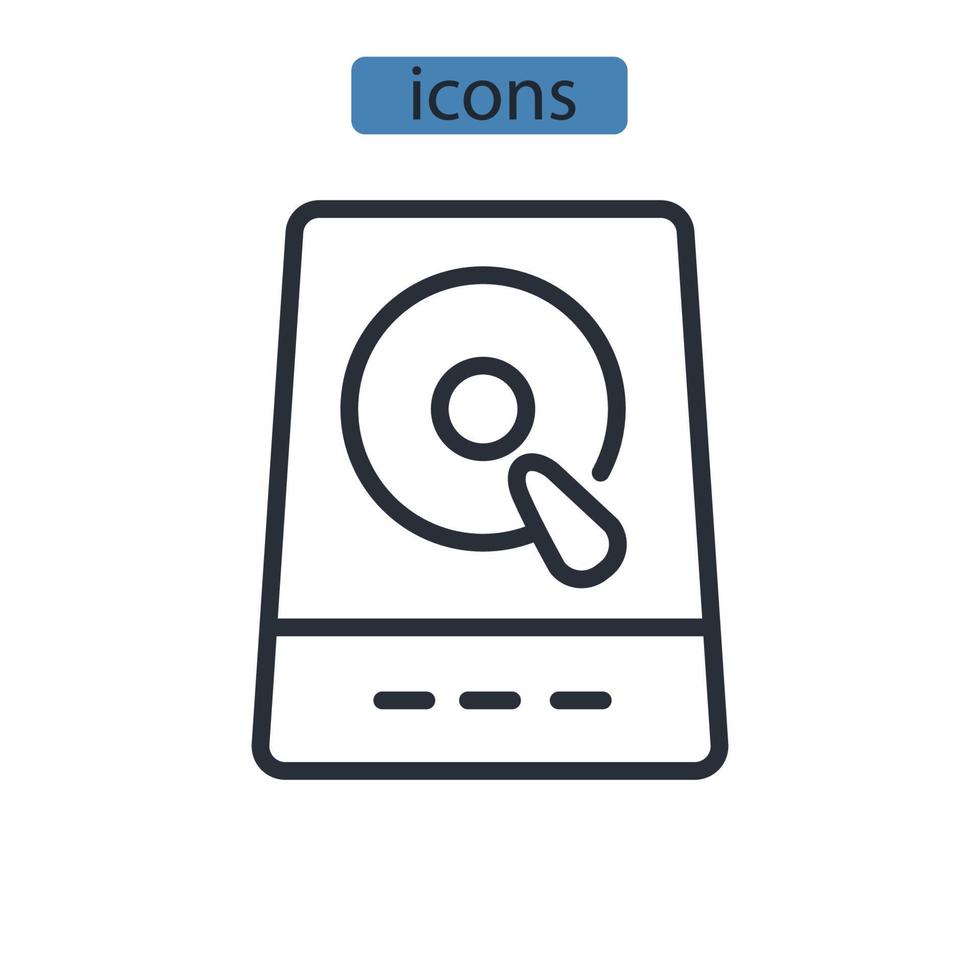 icons