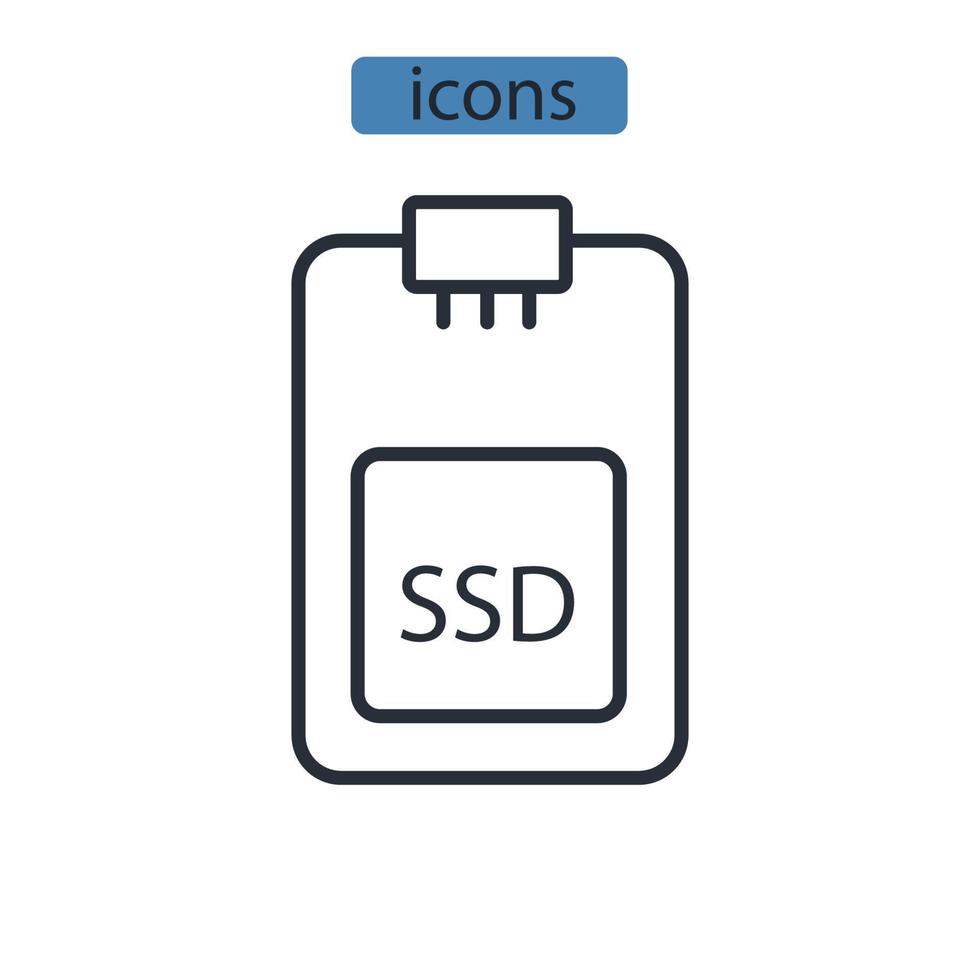 icons

SSD