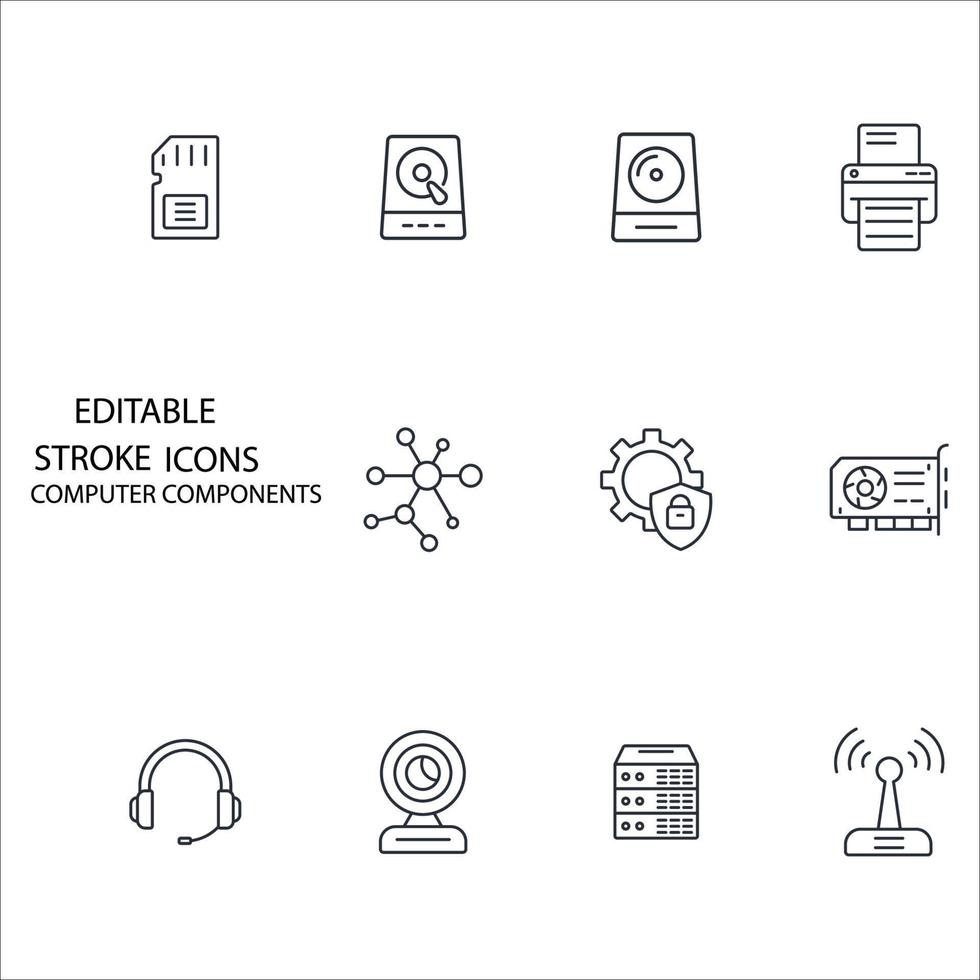 EDITABLE
STROKE ICONS
COMPUTER COMPONENTS