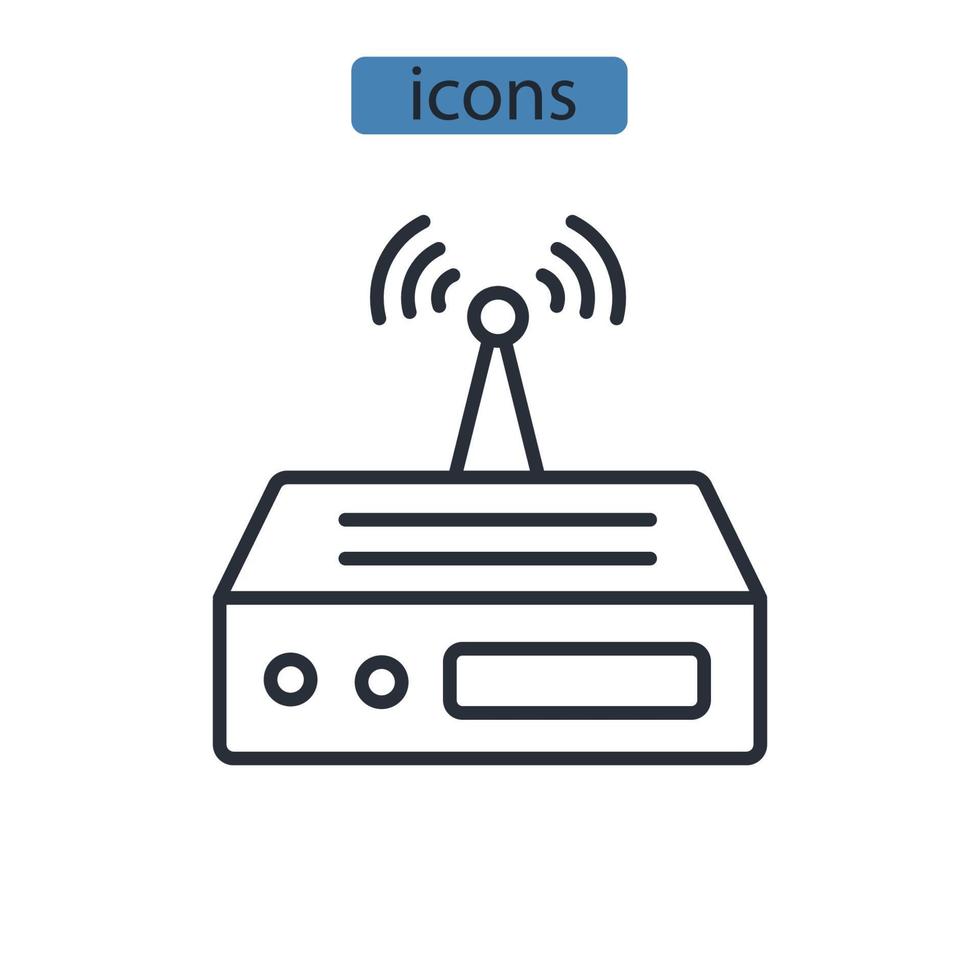 icons