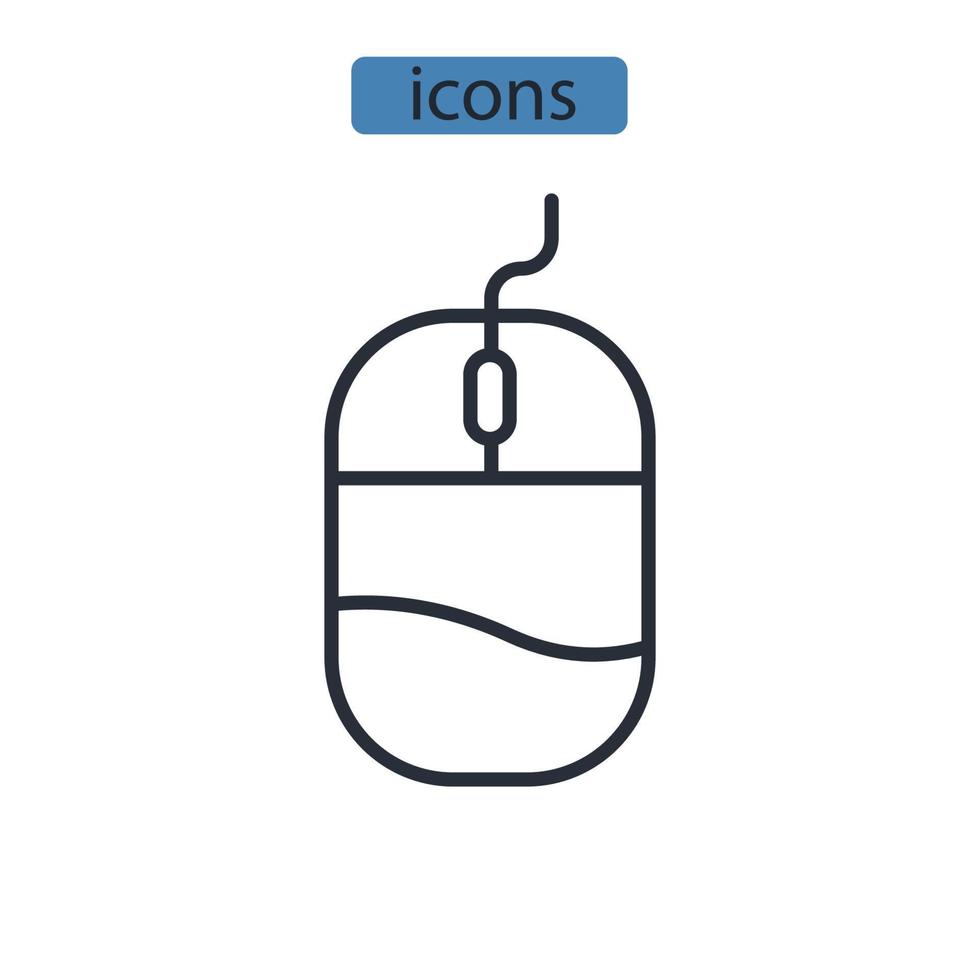 icons