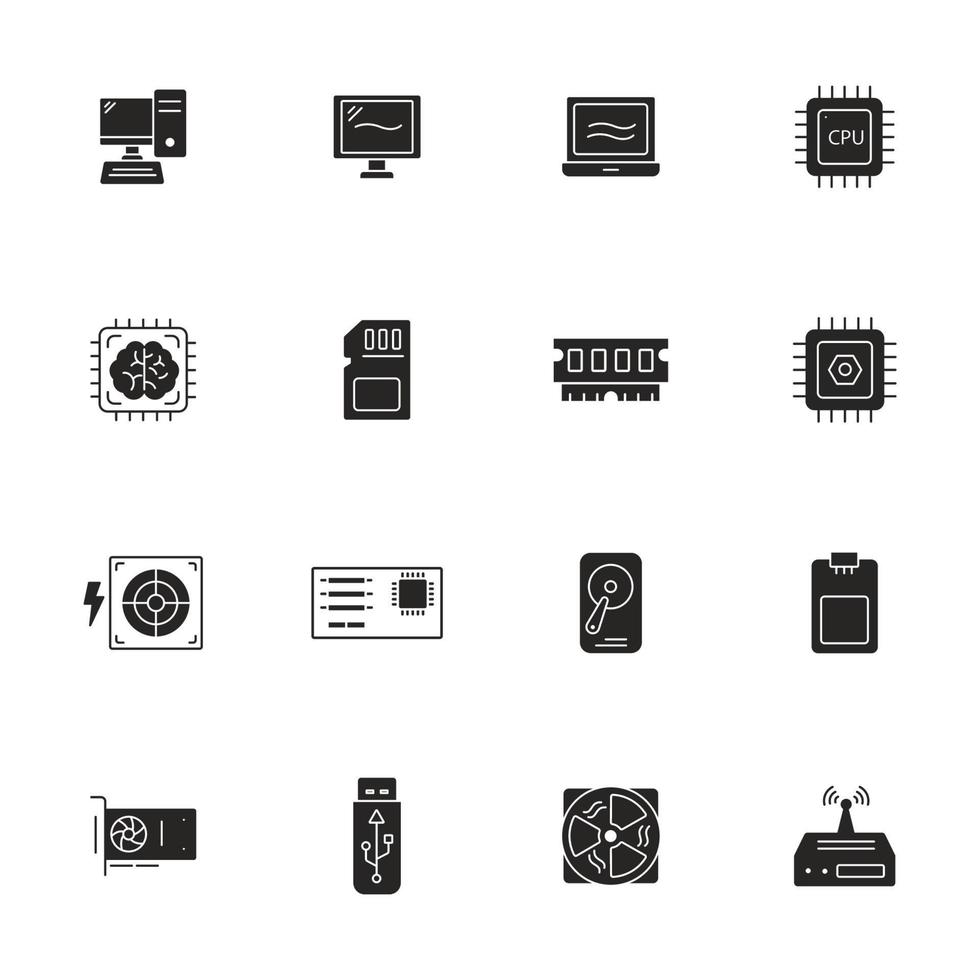 CPU