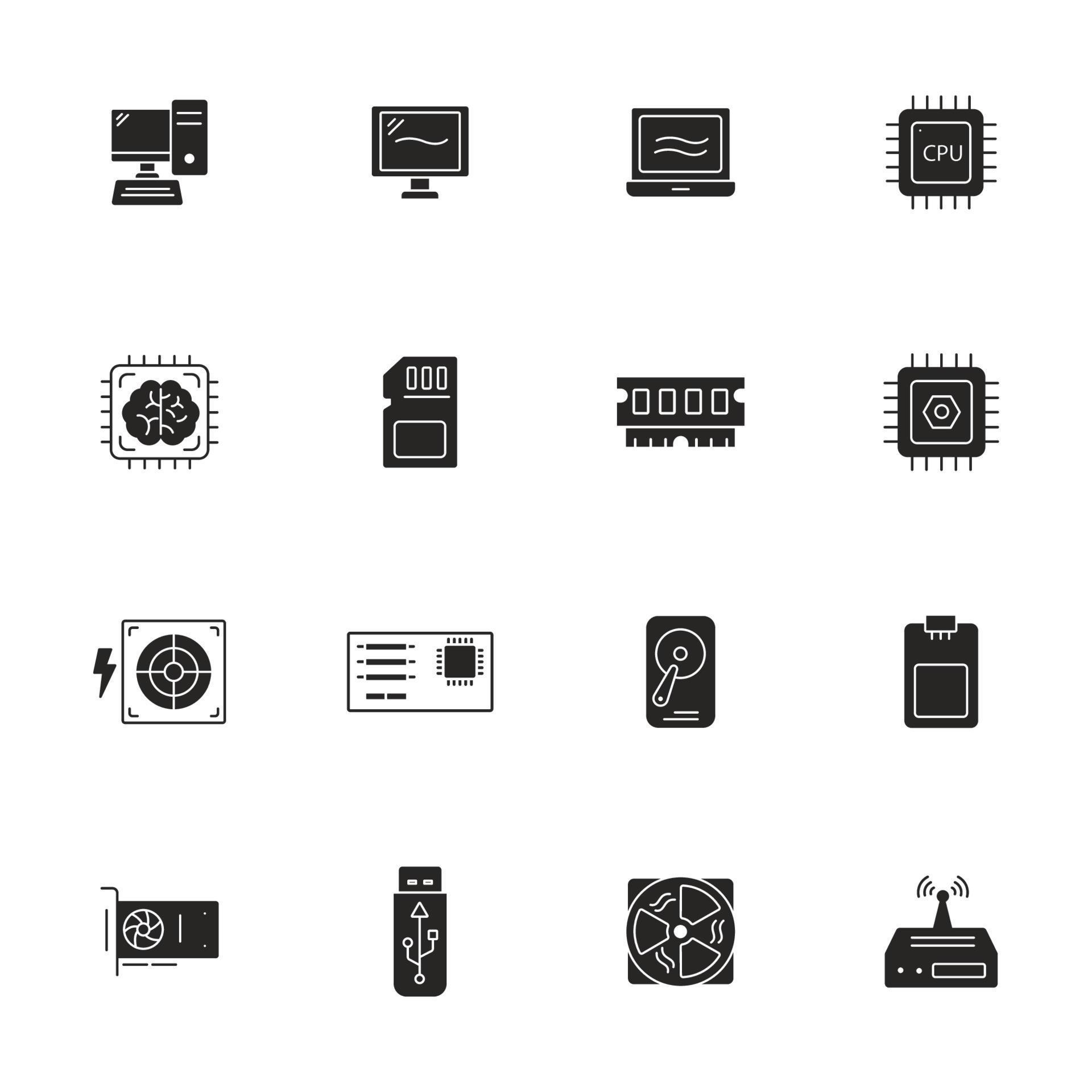 CPU