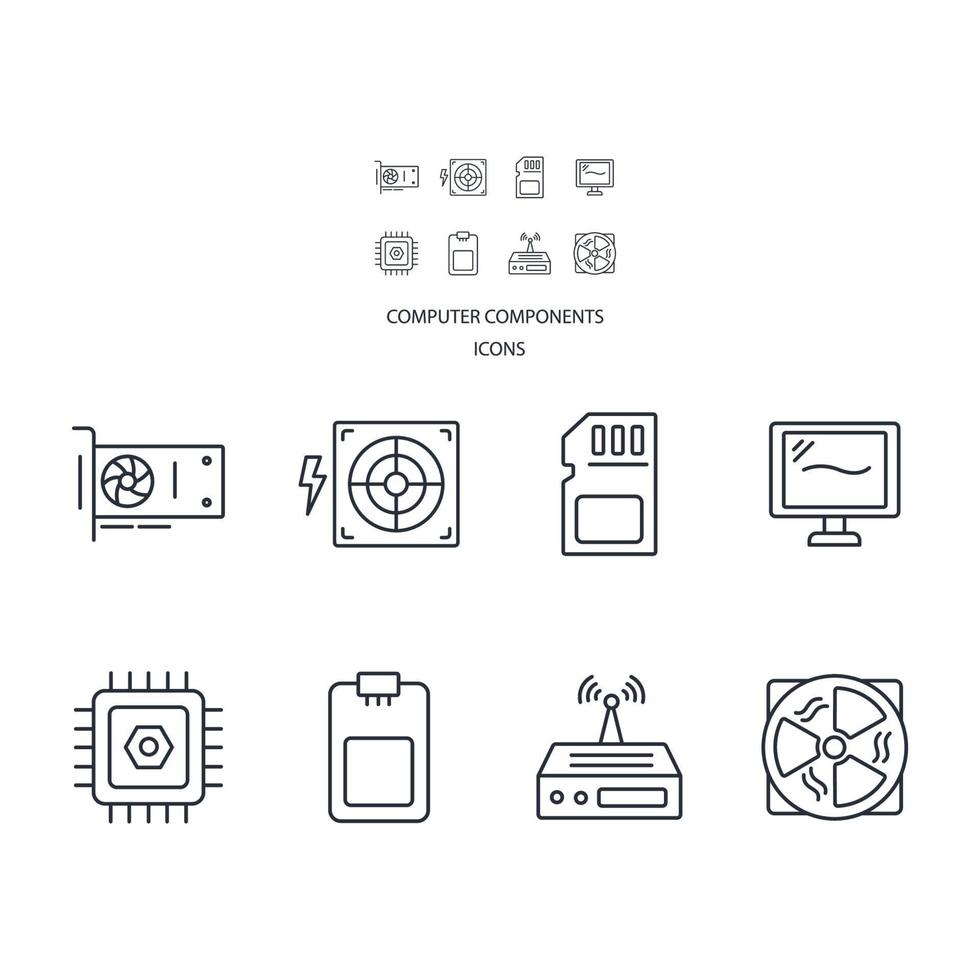 COMPUTER COMPONENTS
ICONS