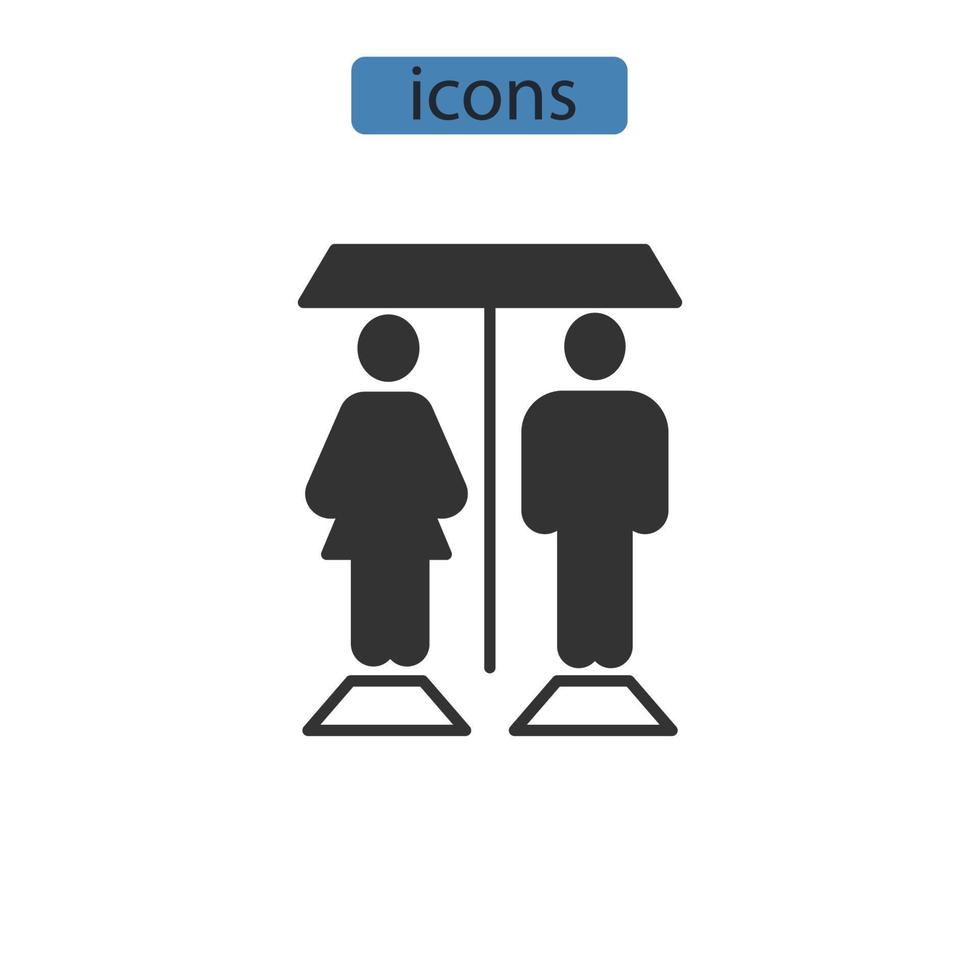 icons