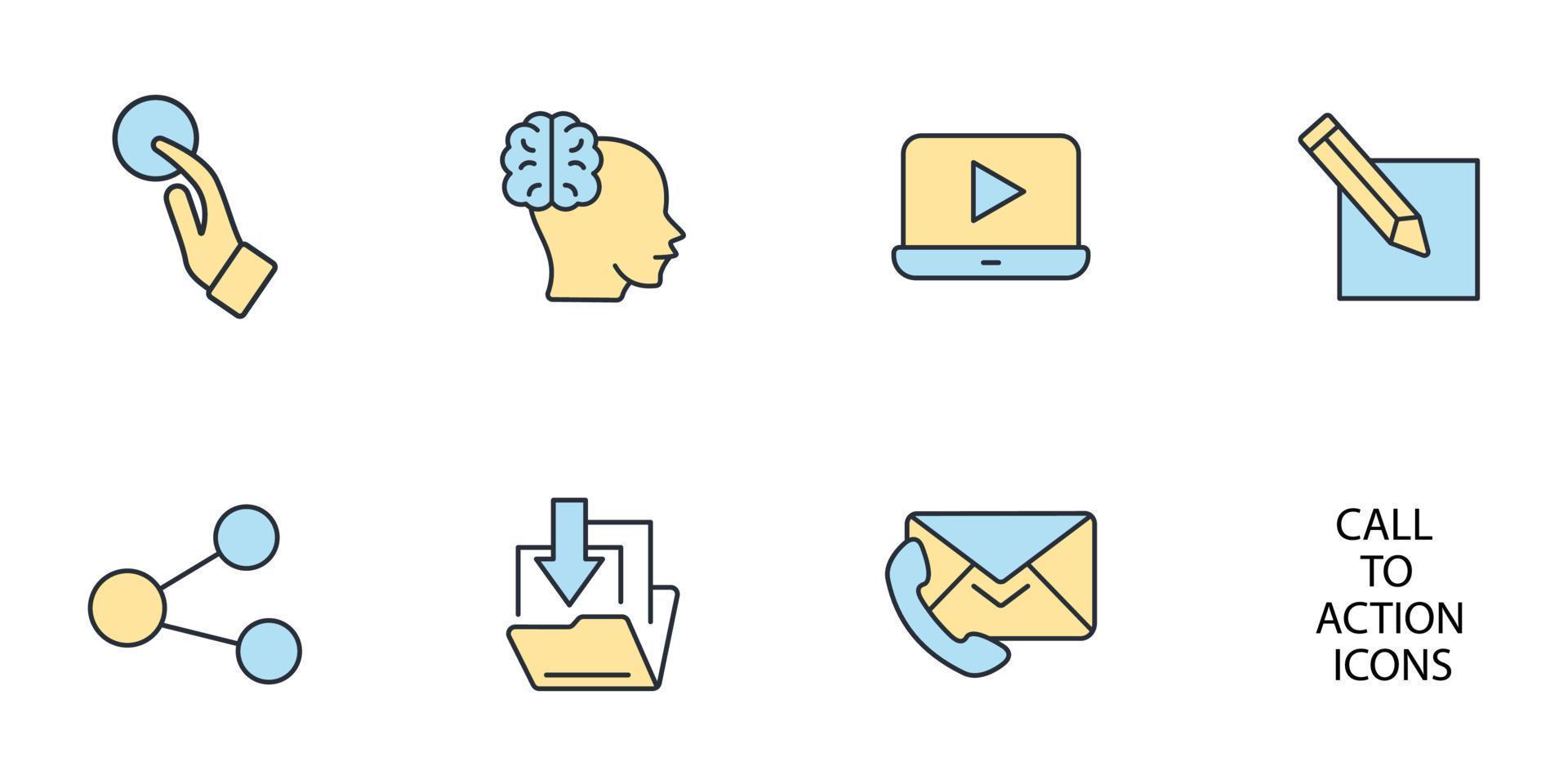 CALL
TO
ACTION
ICONS