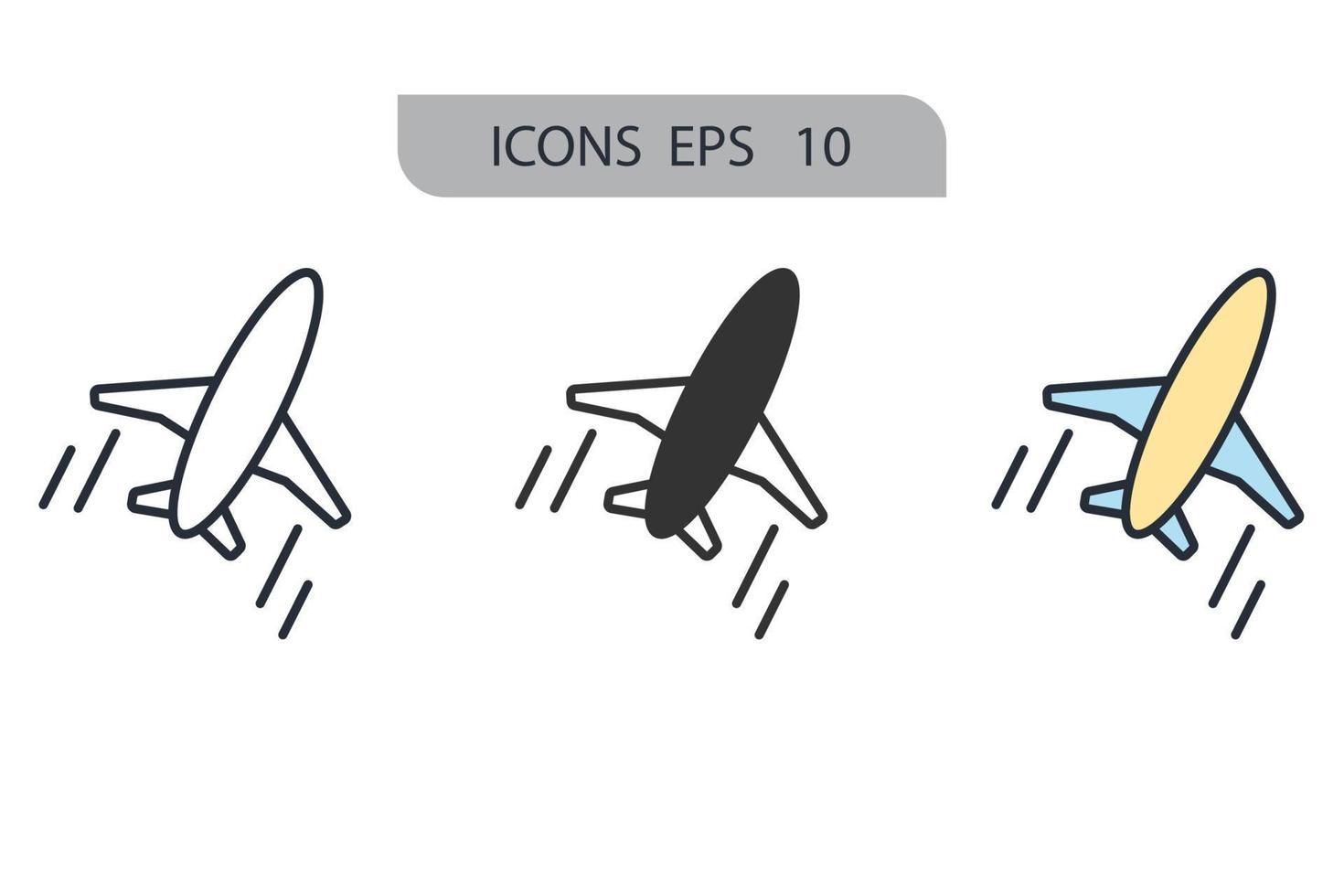 ICONS EPS 10