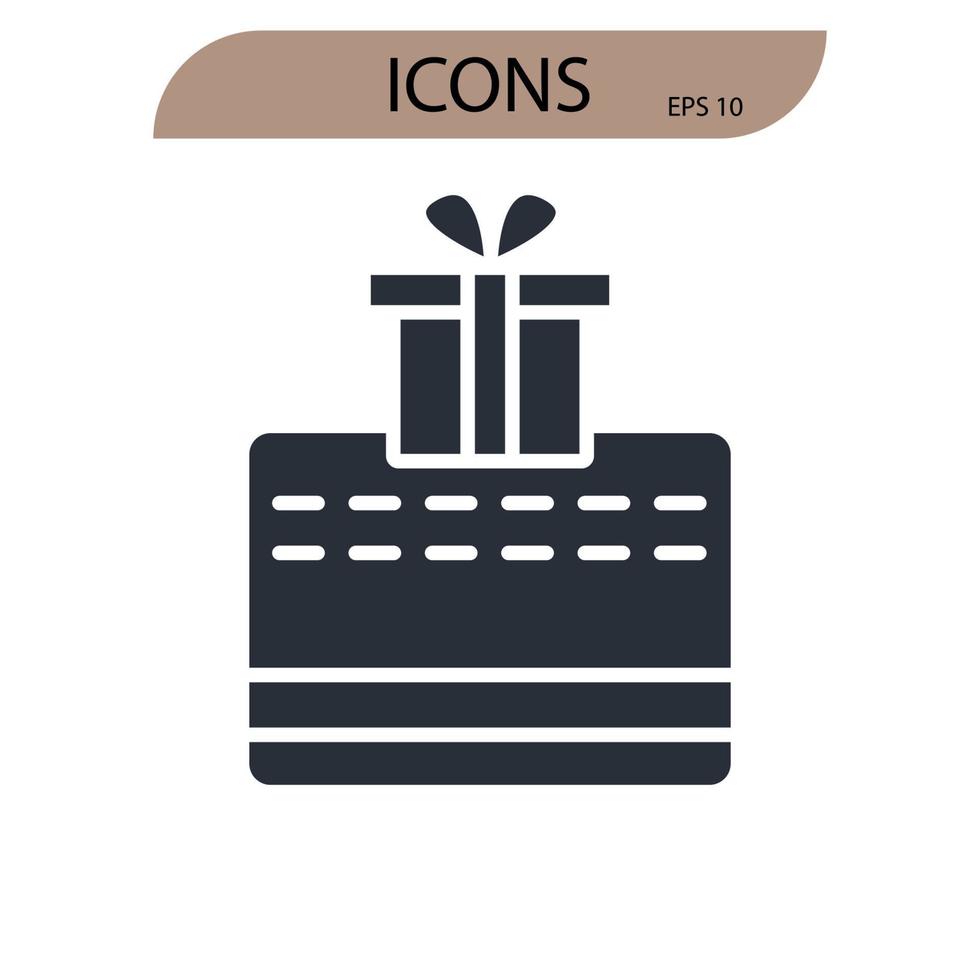 ICONS
EPS 10